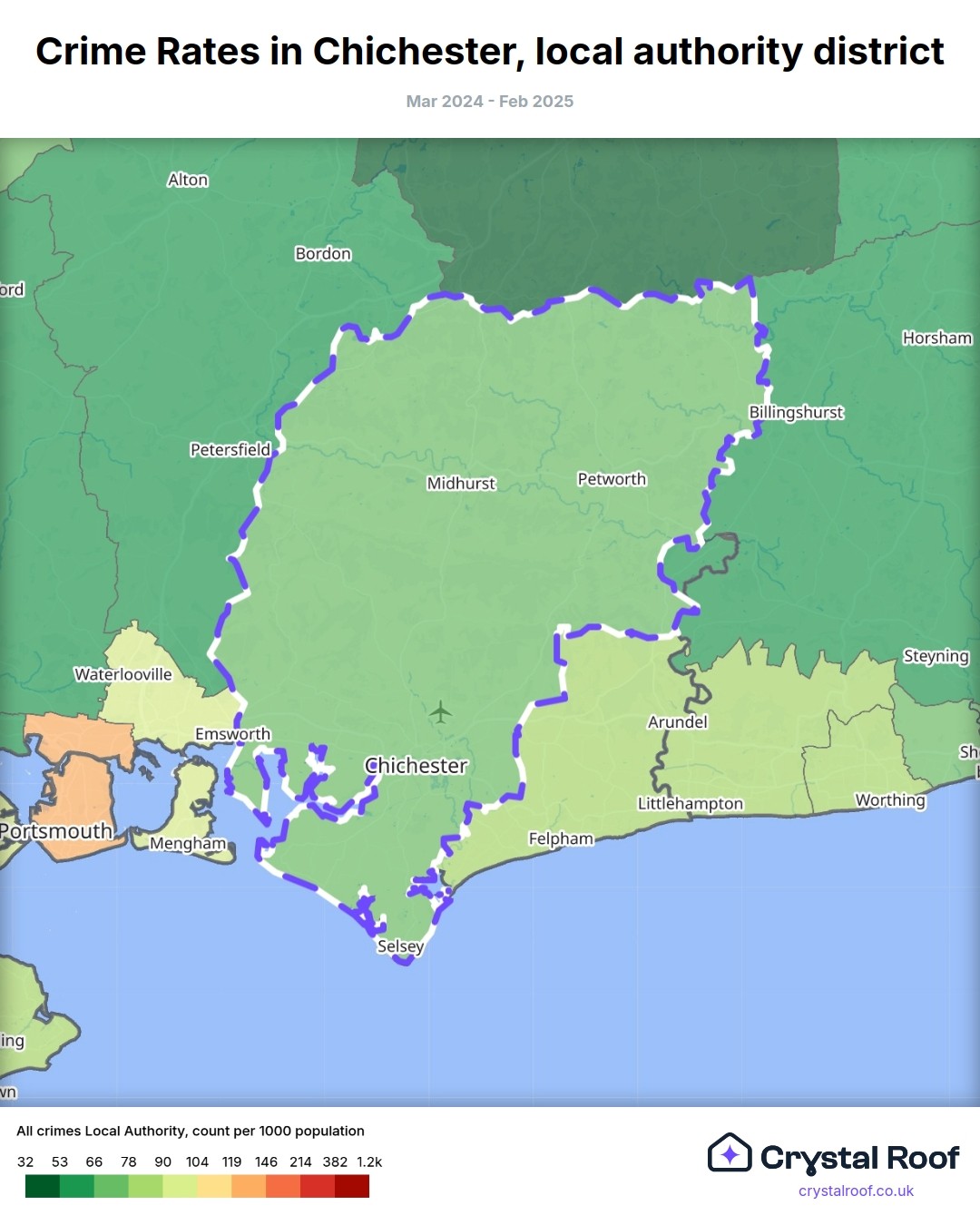 Crime Rates in Chichester, local authority district

Mar 2024 - Feb 2025

Alton
Bordon
ord
Horsham
Billingshurst
Petersfield
Midhurst
Petworth
Steyning
Waterlooville
Emsworth
Arundel
Sh
Chichester
Littlehampton
Worthing
Portsmouth
Mengham
Felpham
Selsey
ing
vn

All crimes Local Authority, count per 1000 population

32 53 66 78 90 104 119 146 214 382 1.2k

Crystal Roof
crystalroof.co.uk