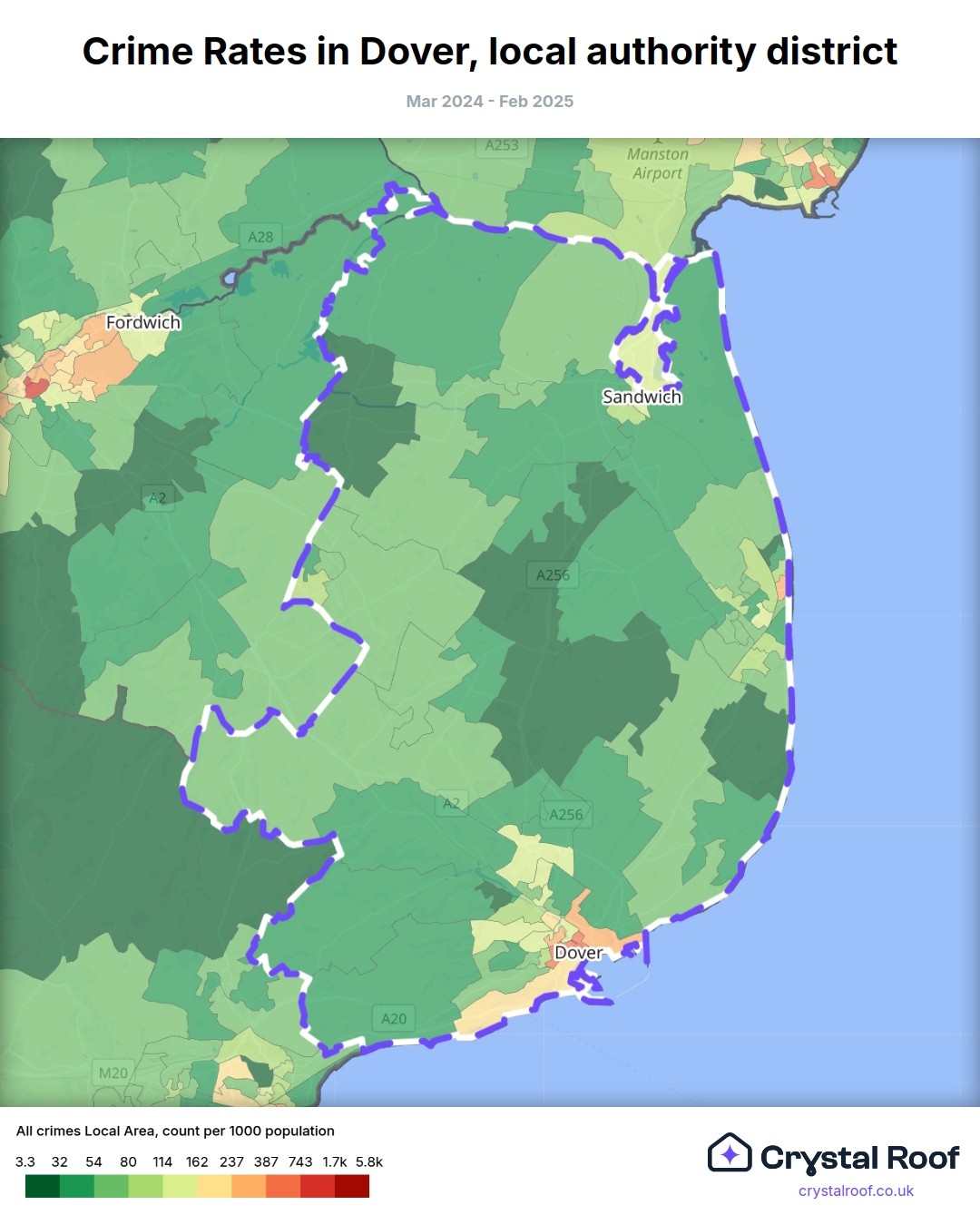 Crime Rates in Dover, local authority district

Mar 2024 - Feb 2025

A253
Manston Airport
A28
Fordwich
Sandwich
A2
A256
A2
A256
Dover
A20
M20

All crimes Local Area, count per 1000 population

3.3 32 54 80 114 162 237 387 743 1.7k 5.8k

Crystal Roof
crystalroof.co.uk