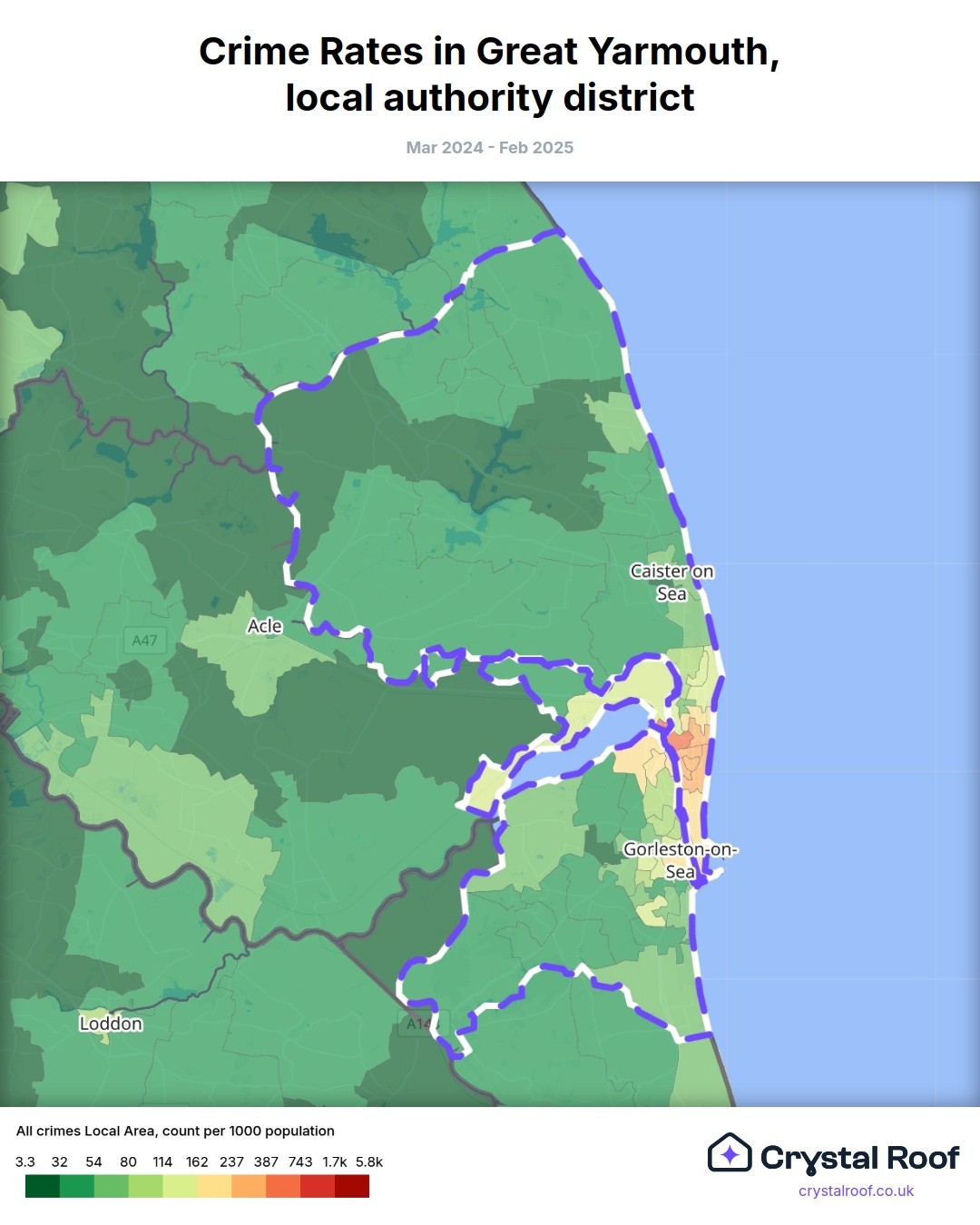 Crime Rates in Great Yarmouth, local authority district

Mar 2024 - Feb 2025

Caister on Sea

Acle

A47

Gorleston-on-Sea

Loddon

A14

All crimes Local Area, count per 1000 population

3.3 32 54 80 114 162 237 387 743 1.7k 5.8k

Crystal Roof

crystalroof.co.uk