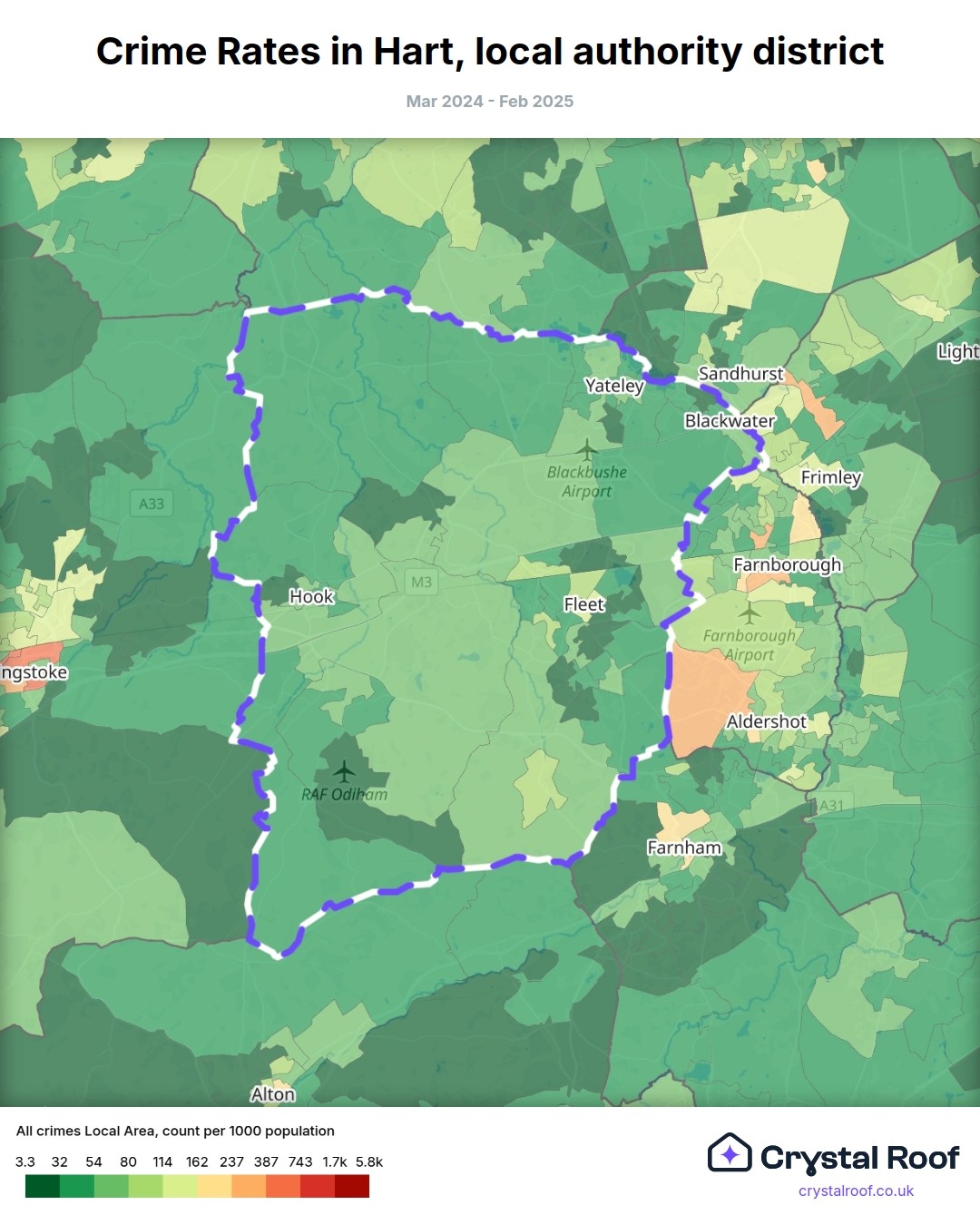 Crime Rates in Hart, local authority district

Mar 2024 - Feb 2025

Light

Sandhurst

Yateley

Blackwater

Blackbushe Airport

Frimley

A33

Farnborough

M3

Hook

Fleet

Farnborough Airport

ngstoke

Aldershot

RAF Odiham

A31

Farnham

Alton

All crimes Local Area, count per 1000 population

3.3 32 54 80 114 162 237 387 743 1.7k 5.8k

Crystal Roof

crystalroof.co.uk