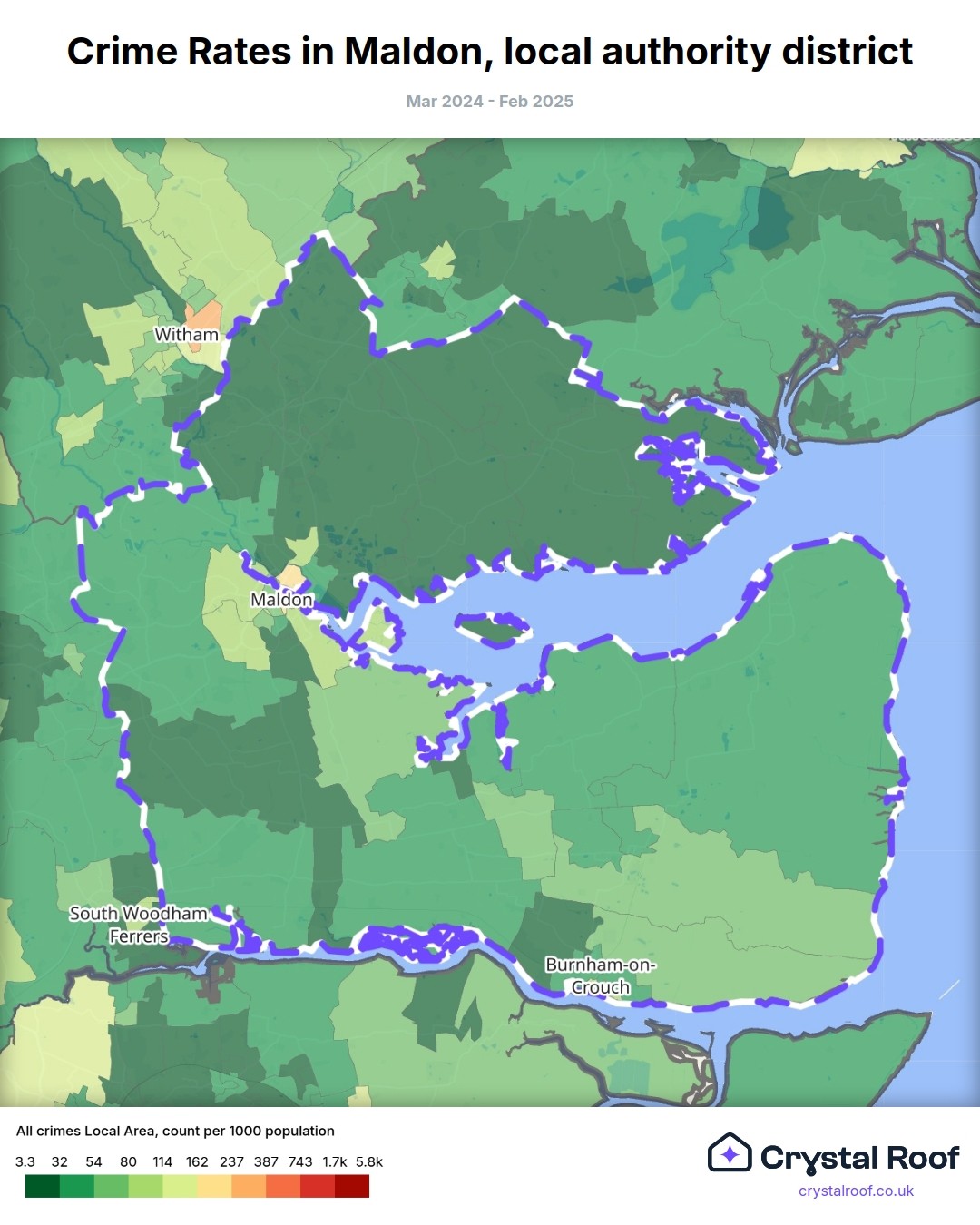 Crime Rates in Maldon, local authority district

Mar 2024 - Feb 2025

Witham

Maldon

South Woodham Ferrers

Burnham-on-Crouch

All crimes Local Area, count per 1000 population

3.3 32 54 80 114 162 237 387 743 1.7k 5.8k

Crystal Roof

crystalroof.co.uk