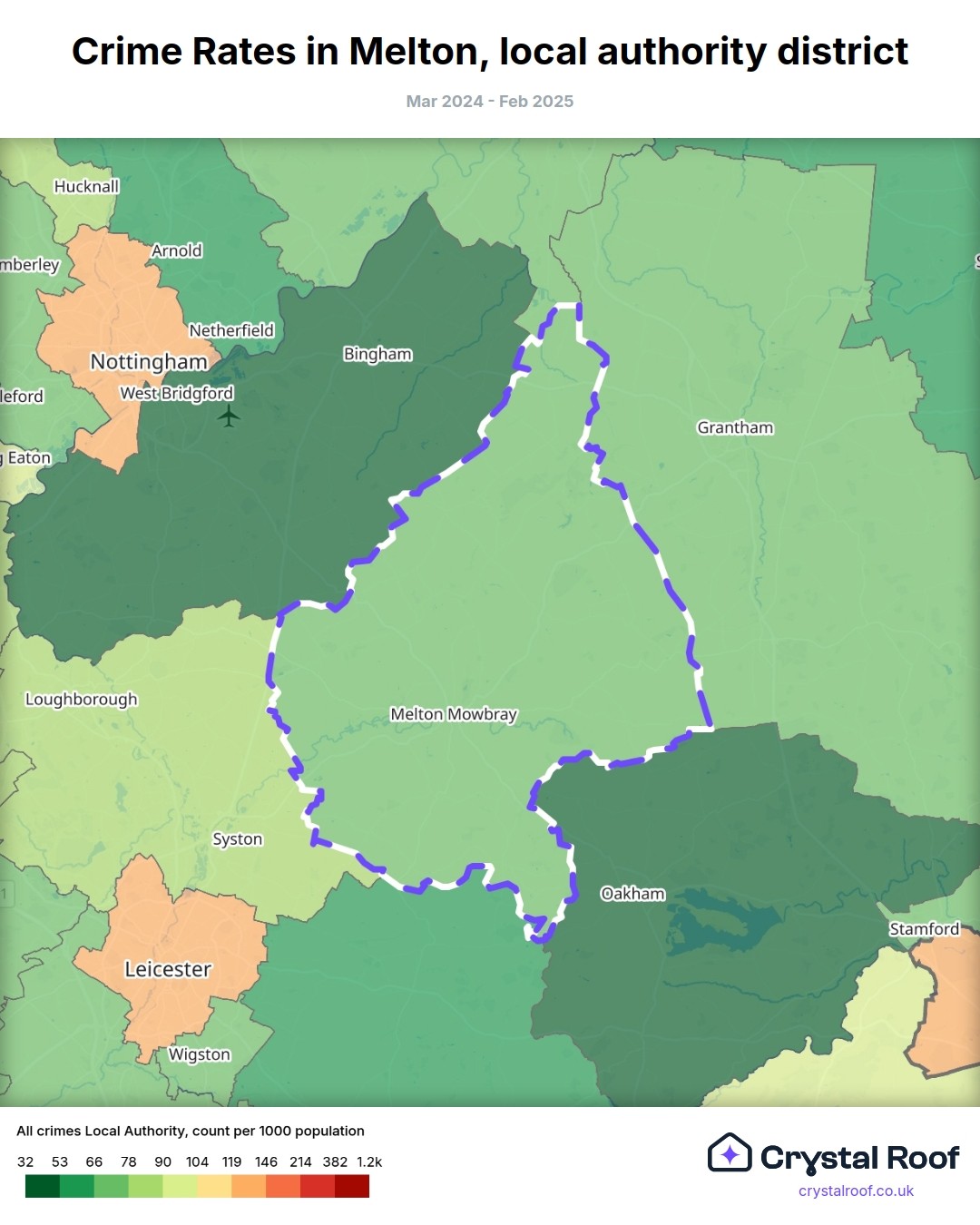 Crime Rates in Melton, local authority district

Mar 2024 - Feb 2025

Hucknall
Arnold
mberley
Netherfield
Nottingham
Bingham
leford
West Bridgford
Eaton
Grantham
Loughborough
Melton Mowbray
Syston
Oakham
Stamford
Leicester
Wigston

All crimes Local Authority, count per 1000 population

32 53 66 78 90 104 119 146 214 382 1.2k

Crystal Roof
crystalroof.co.uk