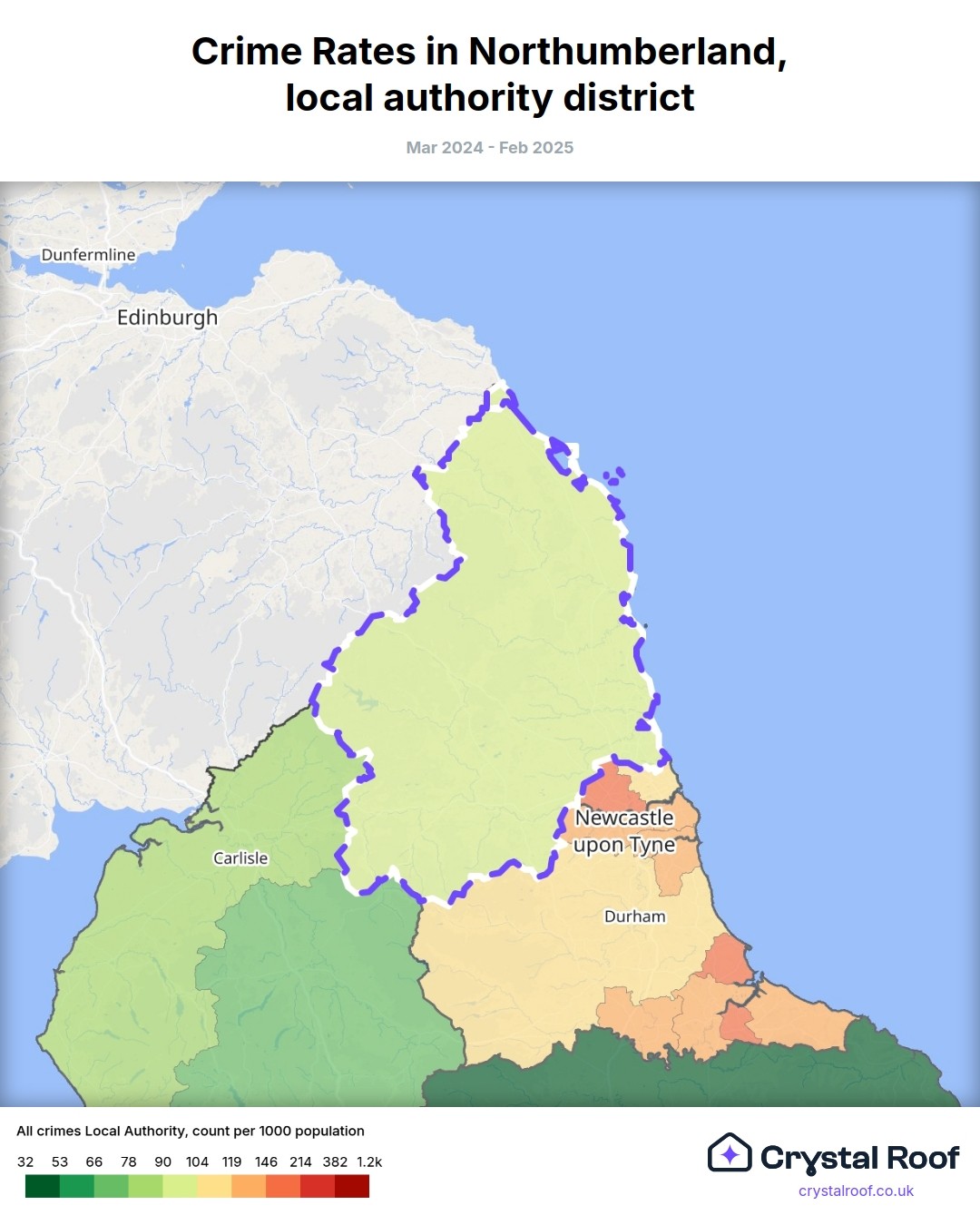 Crime Rates in Northumberland, local authority district

Mar 2024 - Feb 2025

Dunfermline

Edinburgh

Carlisle

Newcastle upon Tyne

Durham

All crimes Local Authority, count per 1000 population

32 53 66 78 90 104 119 146 214 382 1.2k

Crystal Roof

crystalroof.co.uk