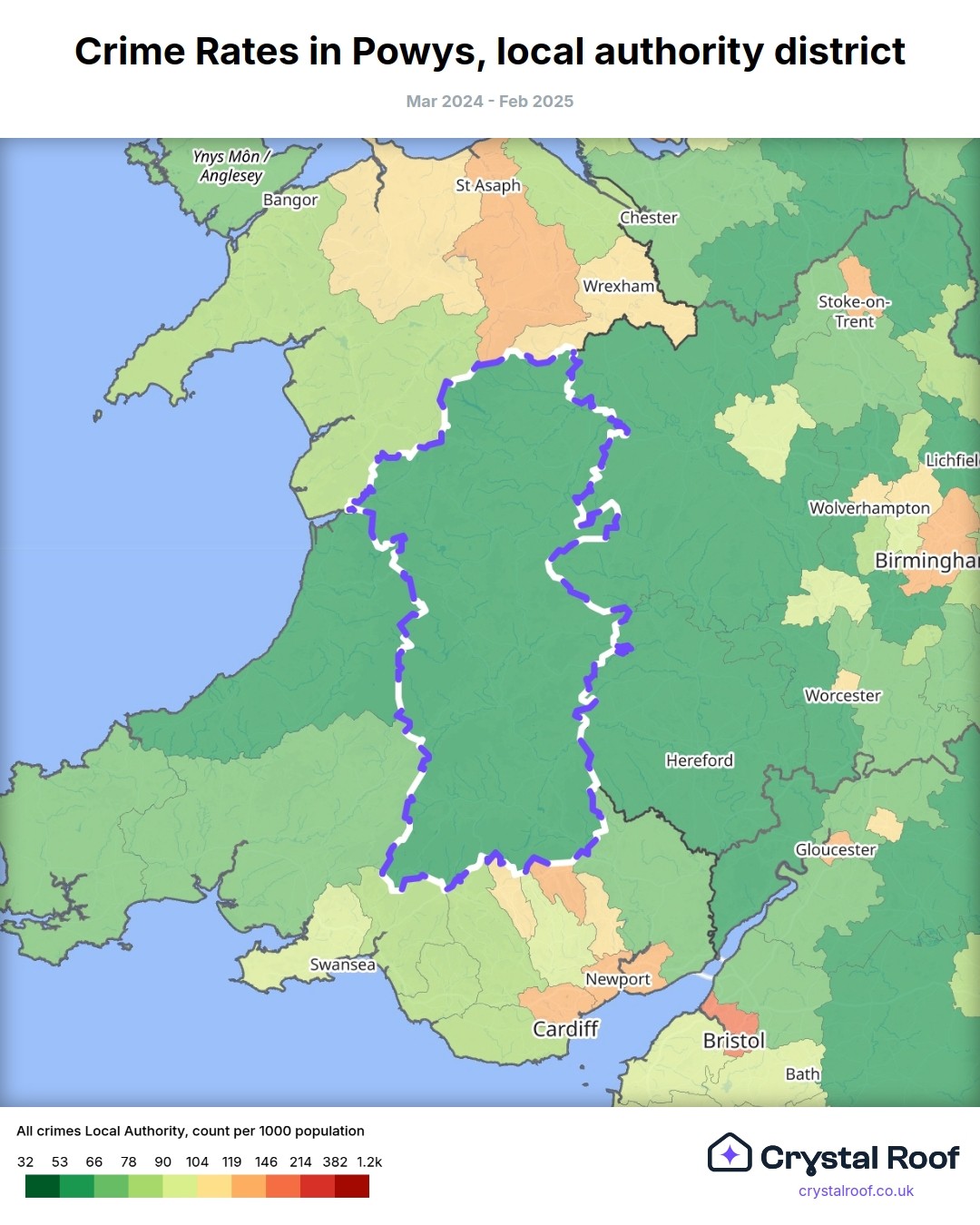 Crime Rates in Powys, local authority district

Mar 2024 - Feb 2025

Ynys Môn / Anglesey
Bangor
St Asaph
Chester
Wrexham
Stoke-on-Trent
Lichfiel
Wolverhampton
Birminghar
Worcester
Hereford
Gloucester
Swansea
Newport
Cardiff
Bristol
Bath

All crimes Local Authority, count per 1000 population

32 53 66 78 90 104 119 146 214 382 1.2k

Crystal Roof
crystalroof.co.uk