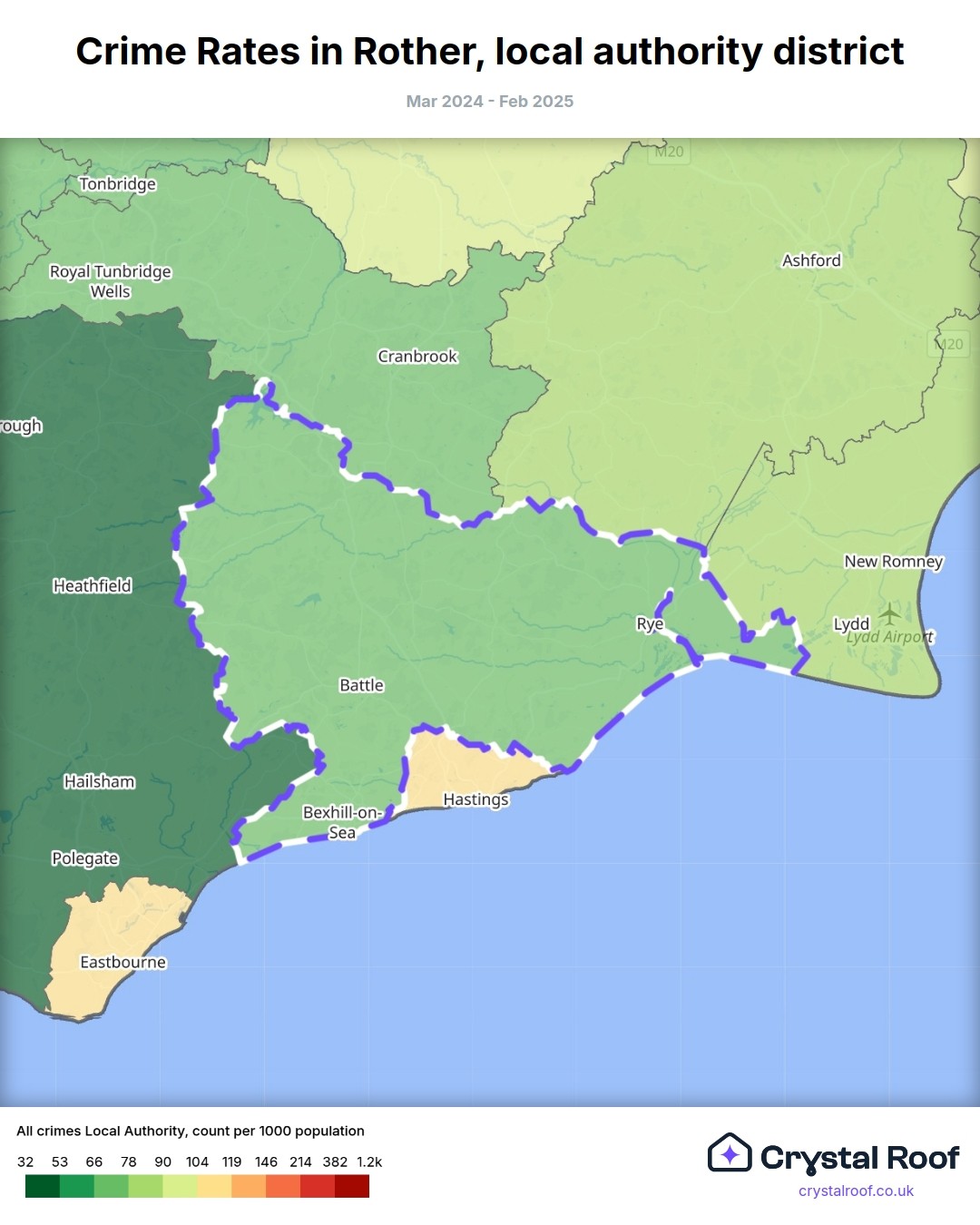 Crime Rates in Rother, local authority district

Mar 2024 - Feb 2025

M20
Tonbridge
Royal Tunbridge Wells
Ashford
M20
Cranbrook
rough
Heathfield
New Romney
Rye
Lydd
Lydd Airport
Battle
Hailsham
Hastings
Bexhill-on-Sea
Polegate
Eastbourne

All crimes Local Authority, count per 1000 population

32 53 66 78 90 104 119 146 214 382 1.2k

Crystal Roof
crystalroof.co.uk