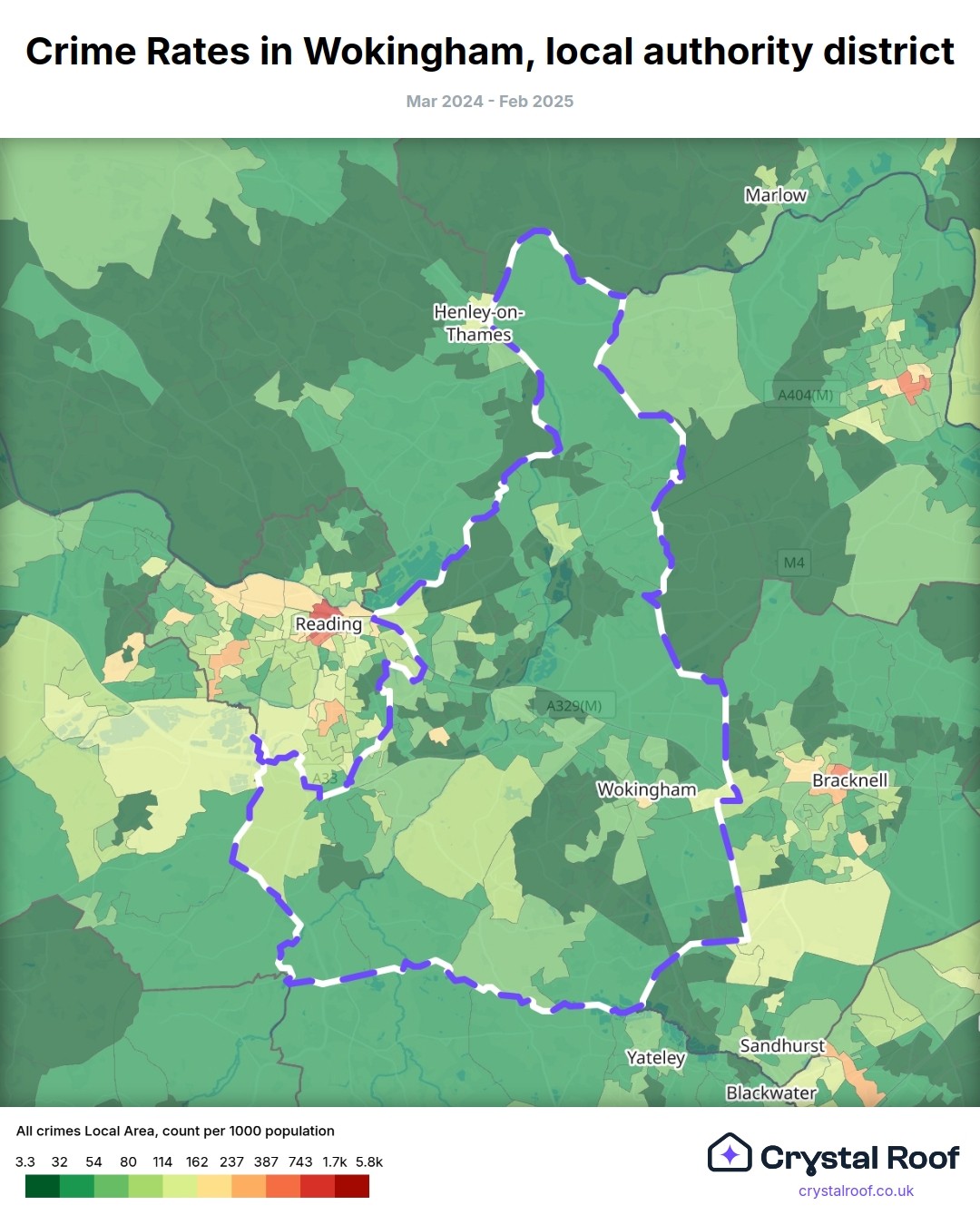 Crime Rates in Wokingham, local authority district

Mar 2024 - Feb 2025

Marlow

Henley-on-Thames

A404(M)

M4

Reading

A329(M)

A33

Wokingham

Bracknell

Yateley

Sandhurst

Blackwater

All crimes Local Area, count per 1000 population

3.3 32 54 80 114 162 237 387 743 1.7k 5.8k

Crystal Roof

crystalroof.co.uk