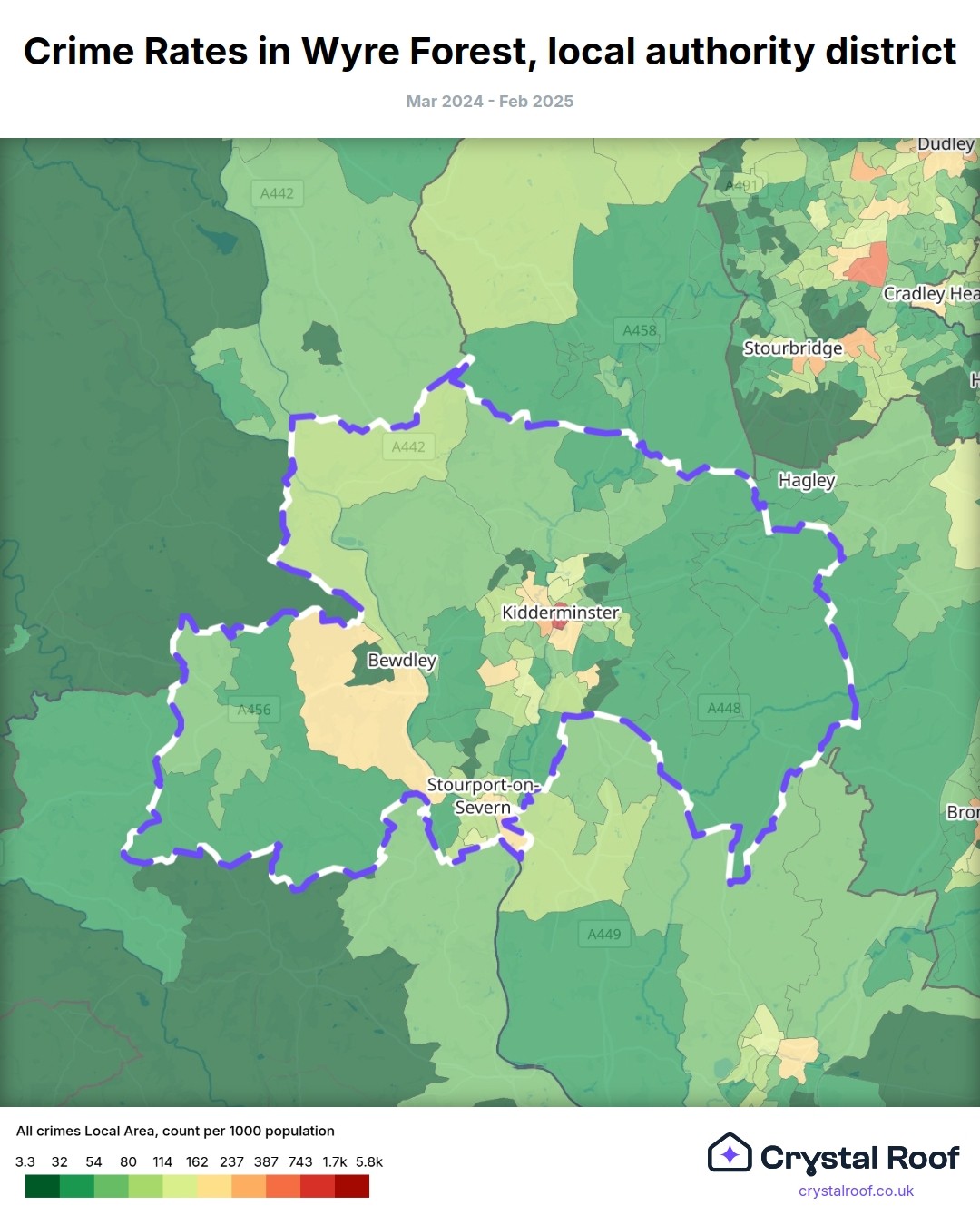 Crime Rates in Wyre Forest, local authority district

Mar 2024 - Feb 2025

Dudley
A442
A491
Cradley Hea
A458
Stourbridge
H
A442
Hagley
Kidderminster
Bewdley
A456
A448
Stourport-on-Severn
Bro
A449

All crimes Local Area, count per 1000 population
3.3 32 54 80 114 162 237 387 743 1.7k 5.8k

Crystal Roof
crystalroof.co.uk