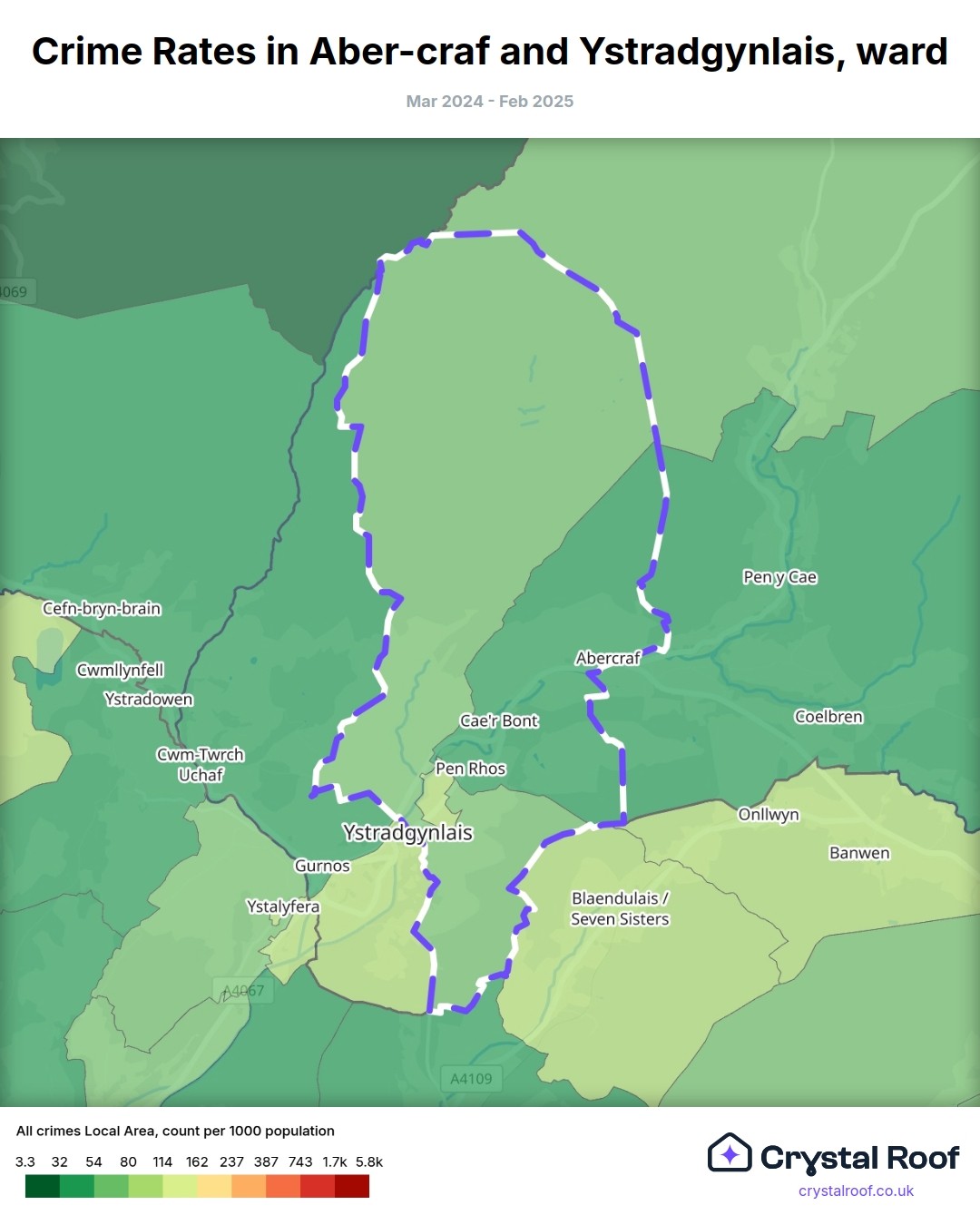 Crime Rates in Aber-craf and Ystradgynlais, ward

Mar 2024 - Feb 2025

4069

Cefn-bryn-brain

Cwmllynfell

Ystradowen

Cwm-Twrch Uchaf

Pen y Cae

Abercraf

Cae'r Bont

Coelbren

Pen Rhos

Onllwyn

Ystradgynlais

Banwen

Gurnos

Ystalyfera

Blaendulais / Seven Sisters

A4067

A4109

All crimes Local Area, count per 1000 population

3.3 32 54 80 114 162 237 387 743 1.7k 5.8k

Crystal Roof

crystalroof.co.uk