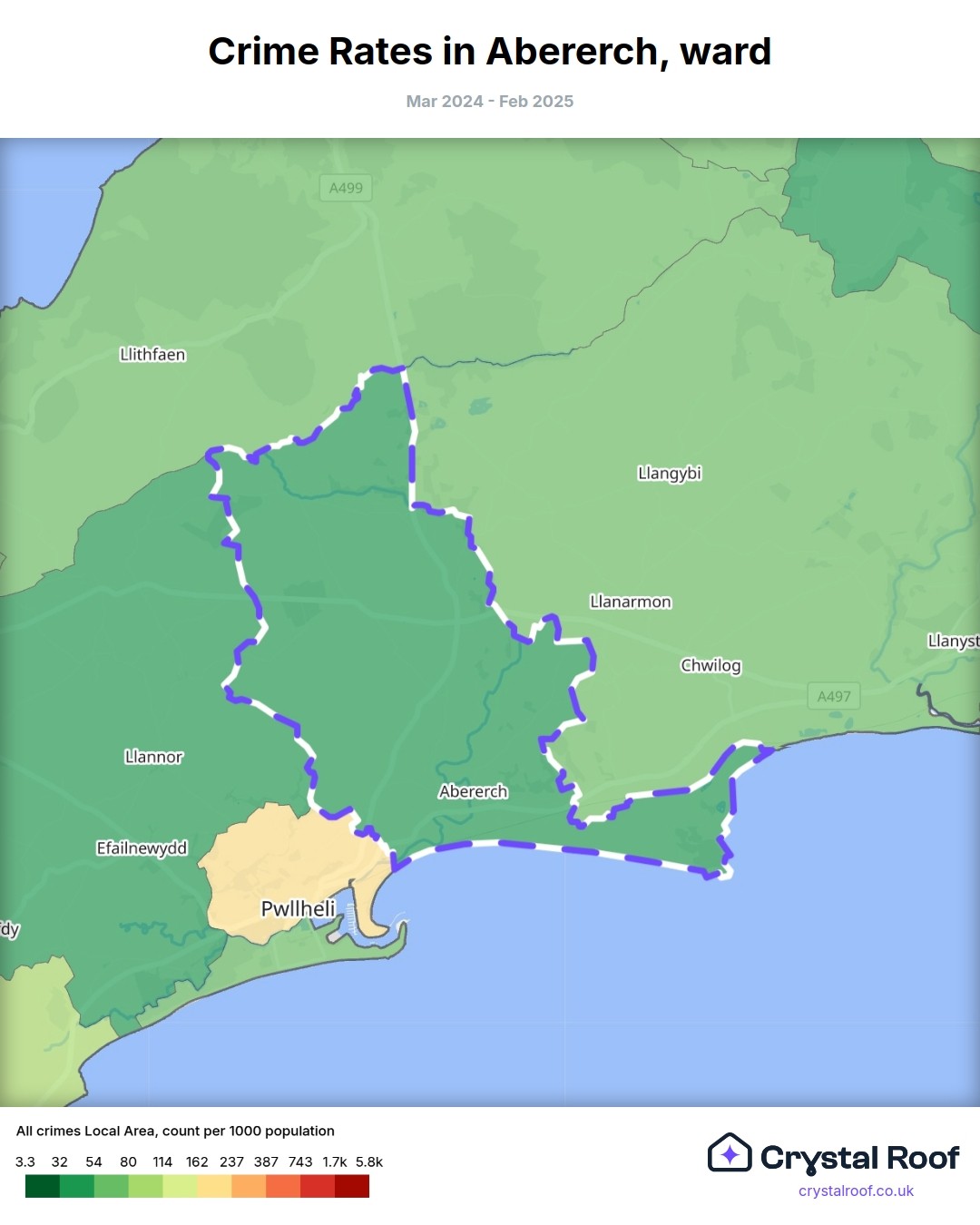 Crime Rates in Abererch, ward

Mar 2024 - Feb 2025

A499

Llithfaen

Llangybi

Llanarmon

Llanyst

Chwilog

A497

Llannor

Abererch

Efailnewydd

Pwllheli

dy

All crimes Local Area, count per 1000 population

3.3 32 54 80 114 162 237 387 743 1.7k 5.8k

Crystal Roof

crystalroof.co.uk