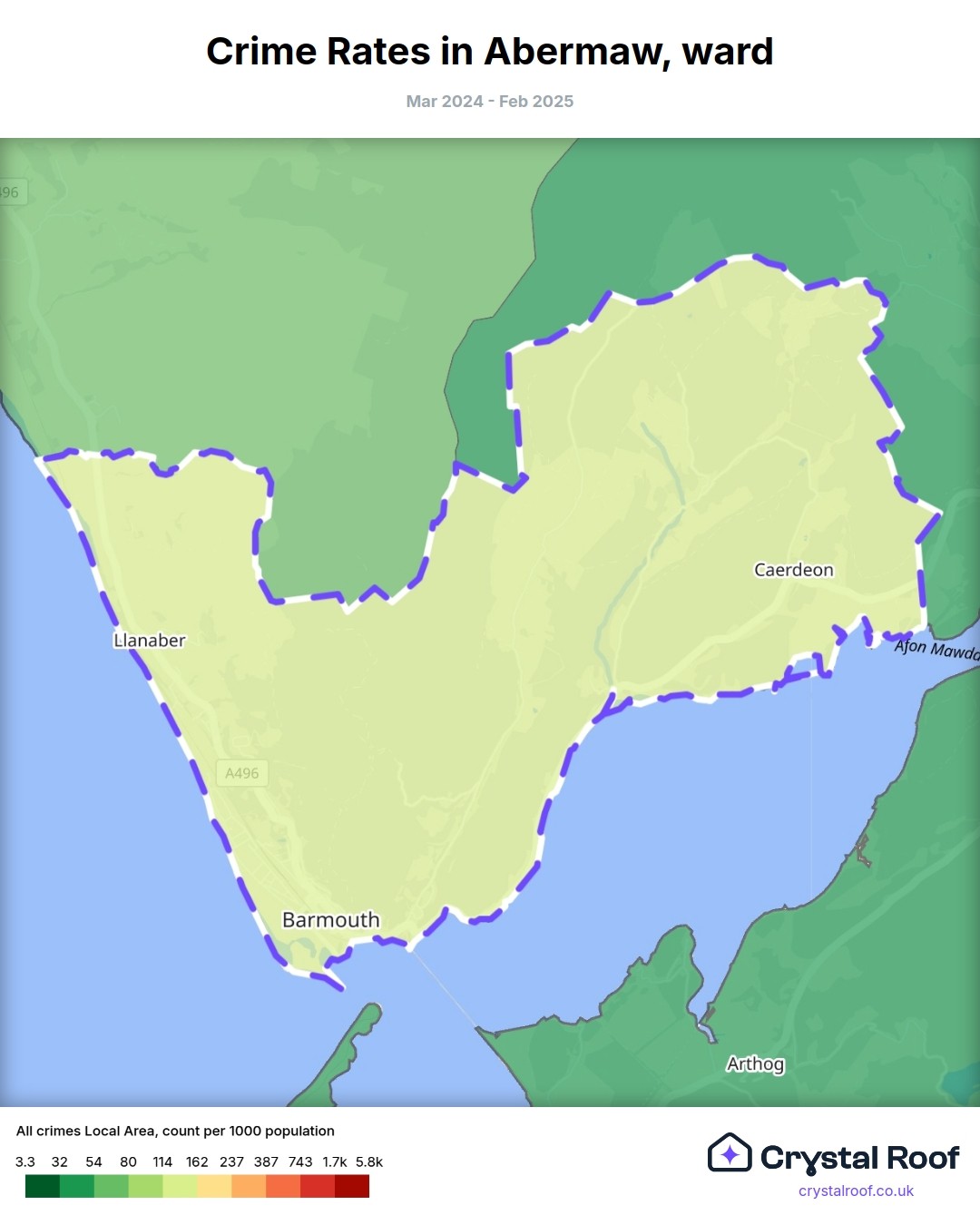 Crime Rates in Abermaw, ward

Mar 2024 - Feb 2025

96

Caerdeon

Llanaber

Afon Mawdd

A496

Barmouth

Arthog

All crimes Local Area, count per 1000 population

3.3 32 54 80 114 162 237 387 743 1.7k 5.8k

Crystal Roof
crystalroof.co.uk