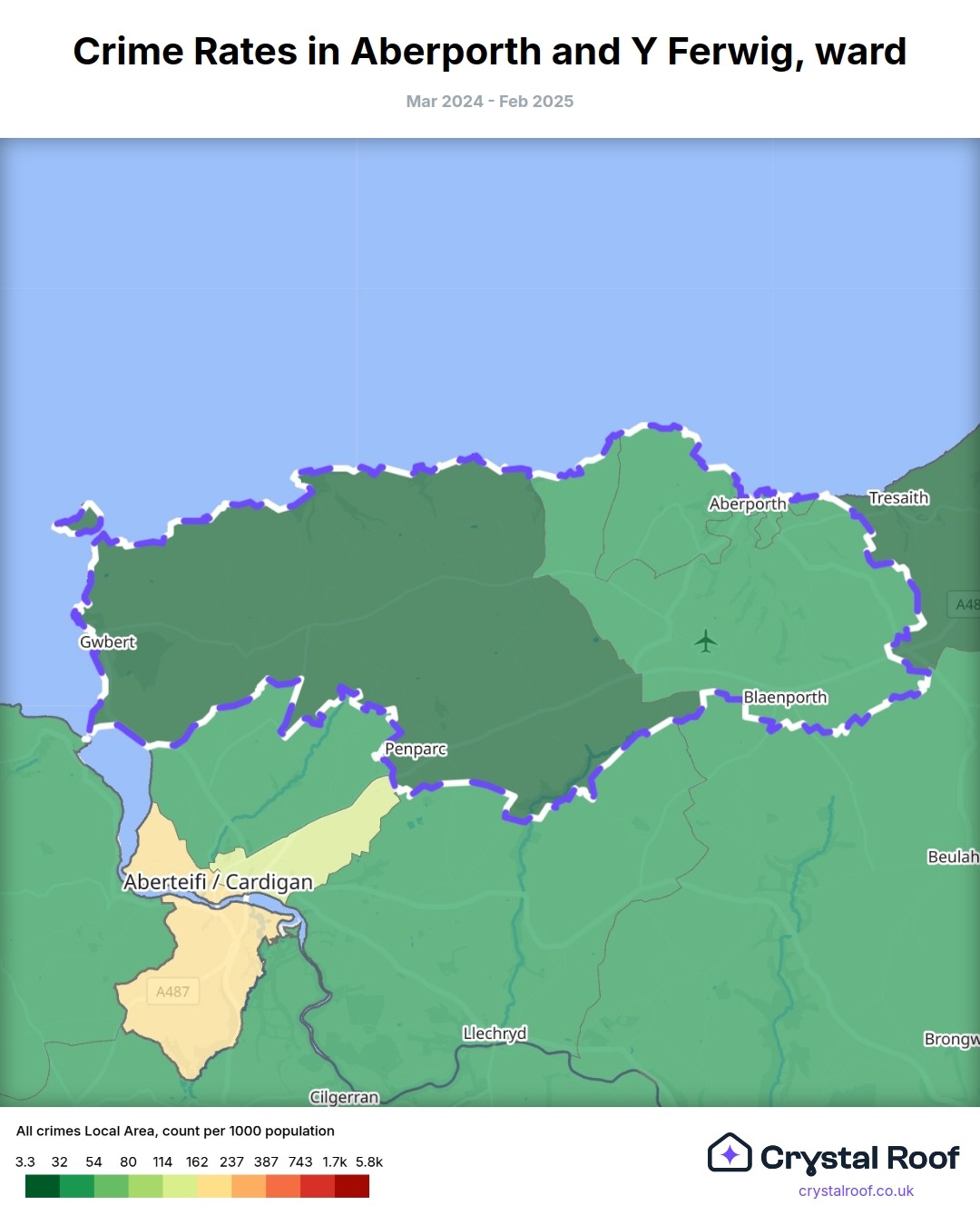 Crime Rates in Aberporth and Y Ferwig, ward

Mar 2024 - Feb 2025

Aberporth
Tresaith
A48
Gwbert
Blaenporth
Penparc
Beulah
Aberteifi / Cardigan
A487
Llechryd
Brongw
Cilgerran

All crimes Local Area, count per 1000 population

3.3 32 54 80 114 162 237 387 743 1.7k 5.8k

Crystal Roof
crystalroof.co.uk