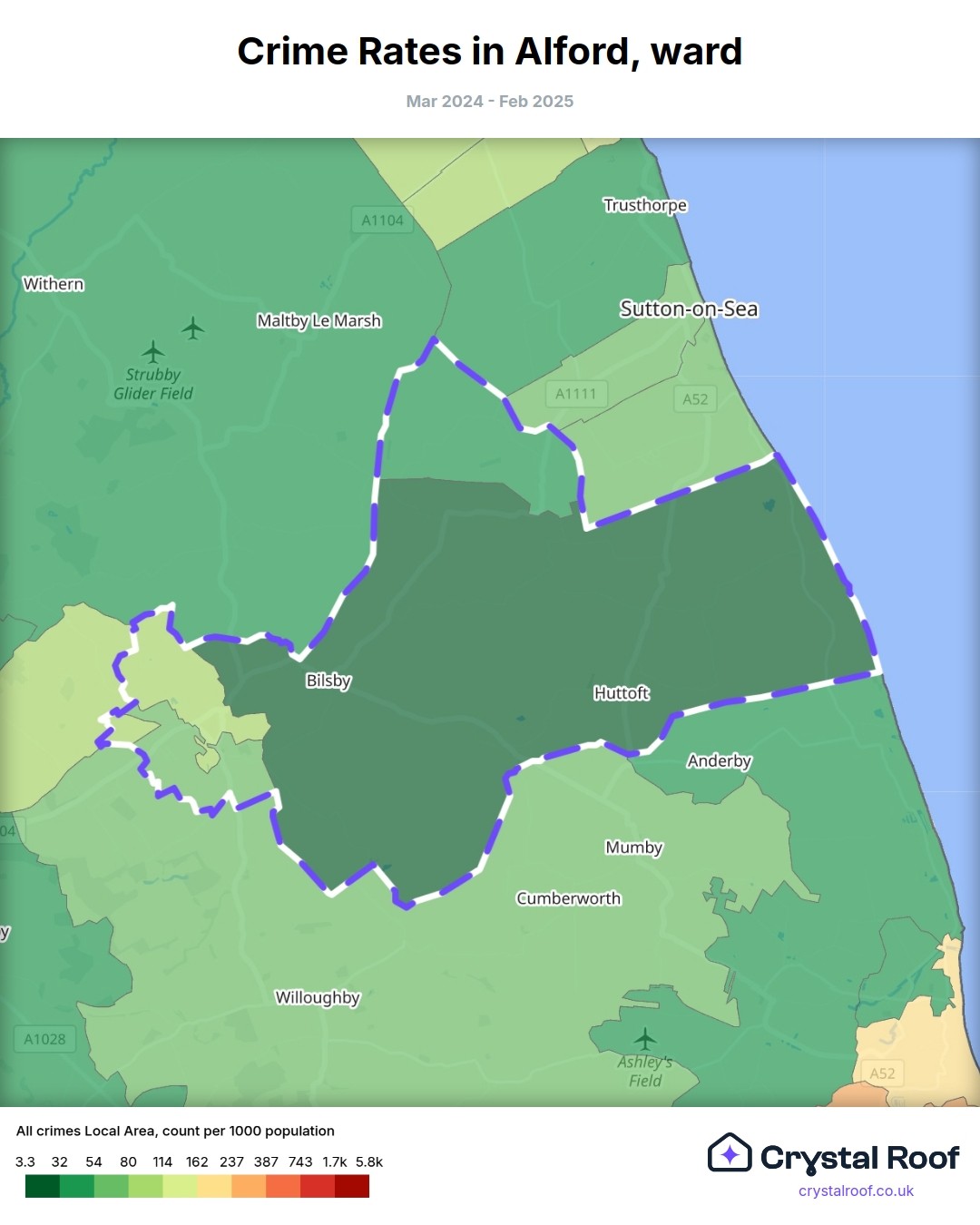 Crime Rates in Alford, ward

Mar 2024 - Feb 2025

A1104

Trusthorpe

Withern

Maltby Le Marsh

Sutton-on-Sea

Strubby Glider Field

A1111

A52

Bilsby

Huttoft

Anderby

04

Mumby

Cumberworth

y

Willoughby

A1028

Ashley's Field

A52

All crimes Local Area, count per 1000 population

3.3 32 54 80 114 162 237 387 743 1.7k 5.8k

Crystal Roof

crystalroof.co.uk