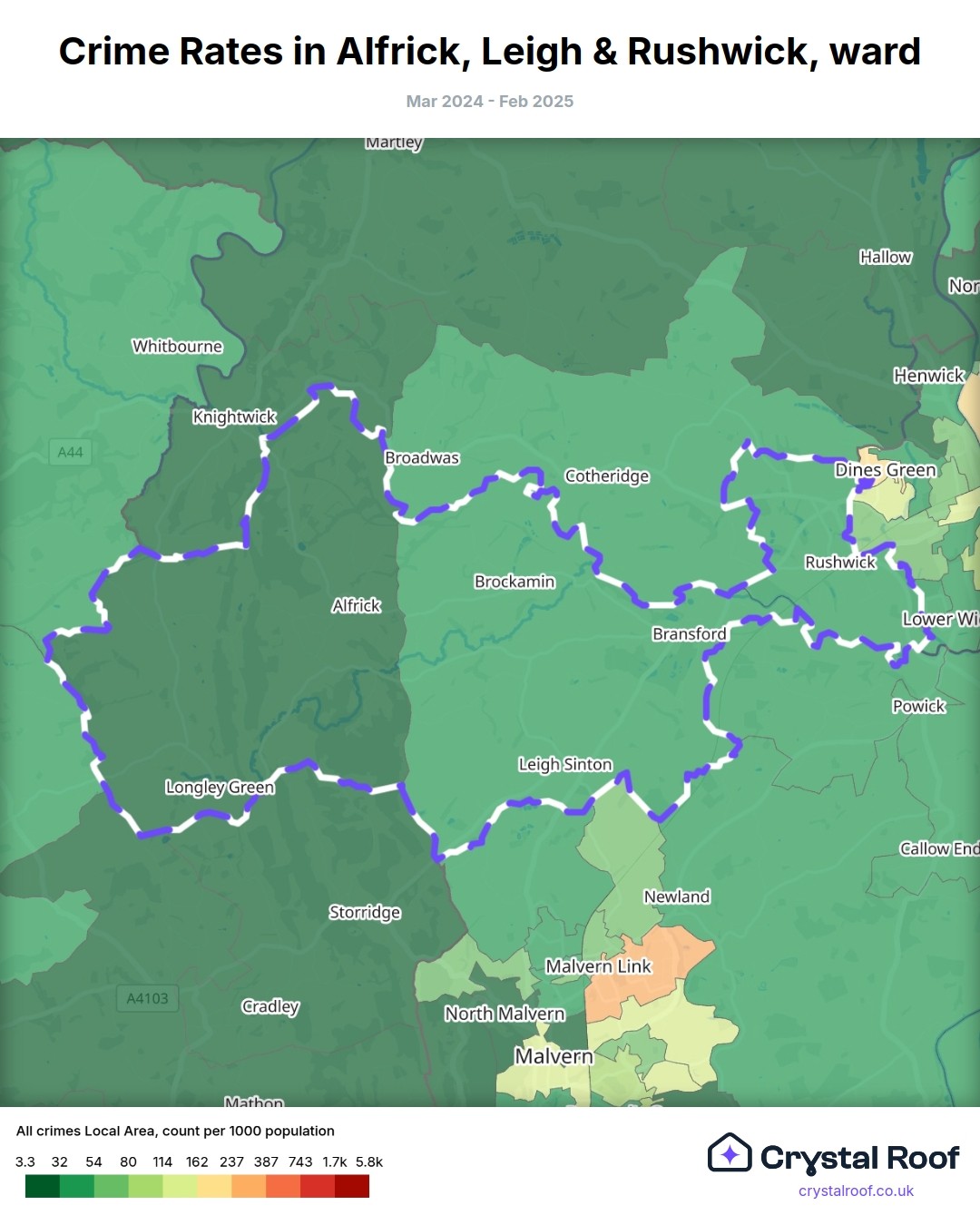 Crime Rates in Alfrick, Leigh & Rushwick, ward

Mar 2024 - Feb 2025

Martley
Hallow
Nor
Whitbourne
Henwick
Knightwick
A44
Broadwas
Cotheridge
Dines Green
Rushwick
Brockamin
Alfrick
Lower Wi
Bransford
Powick
Leigh Sinton
Longley Green
Callow End
Newland
Storridge
Malvern Link
A4103
Cradley
North Malvern
Malvern
Mathon

All crimes Local Area, count per 1000 population

3.3 32 54 80 114 162 237 387 743 1.7k 5.8k

Crystal Roof
crystalroof.co.uk