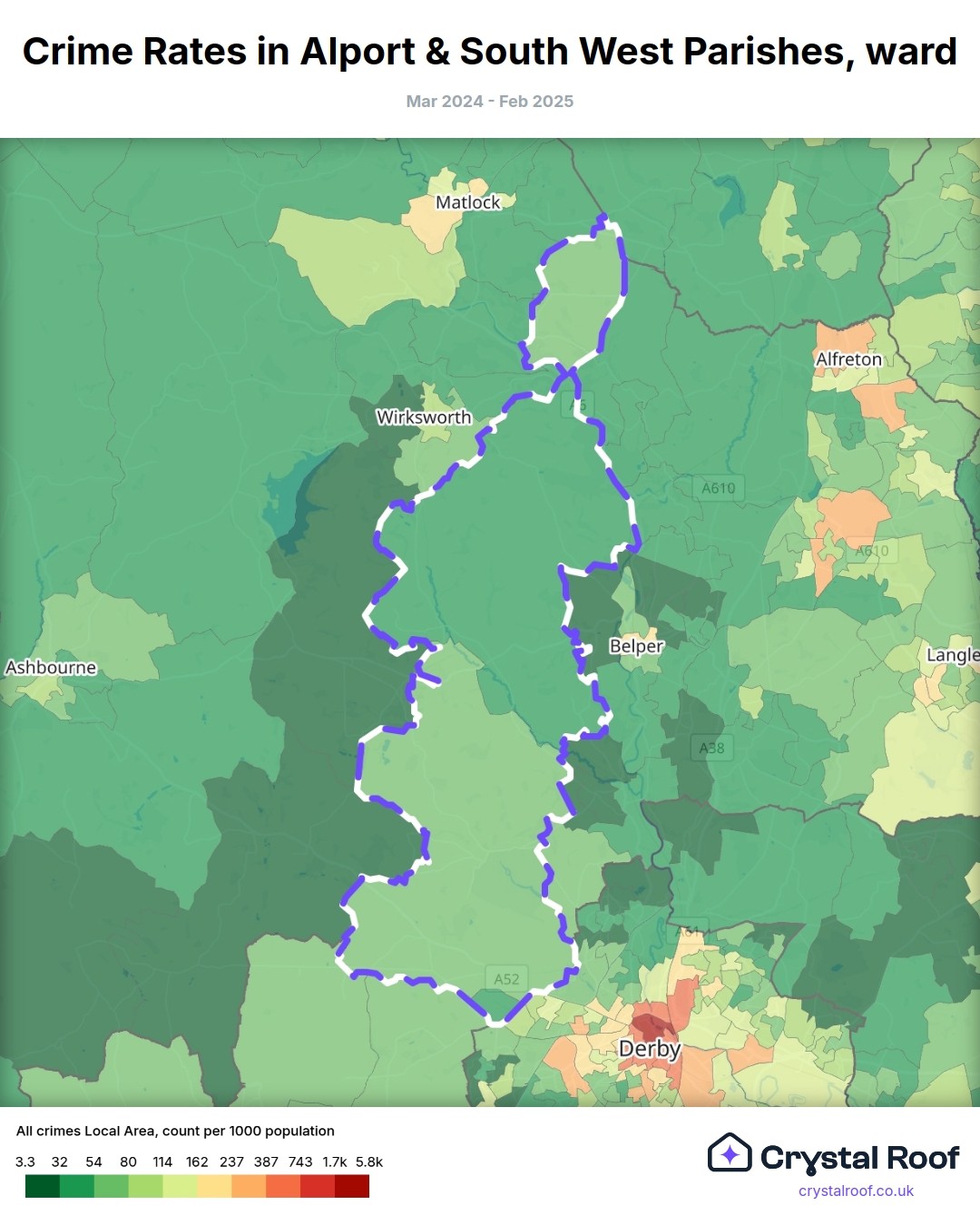 Crime Rates in Alport & South West Parishes, ward

Mar 2024 - Feb 2025

Matlock
Alfreton
Wirksworth
A6
A610
A610
Belper
Ashbourne
Langle
A38
A61
A52
Derby

All crimes Local Area, count per 1000 population

3.3 32 54 80 114 162 237 387 743 1.7k 5.8k

Crystal Roof
crystalroof.co.uk