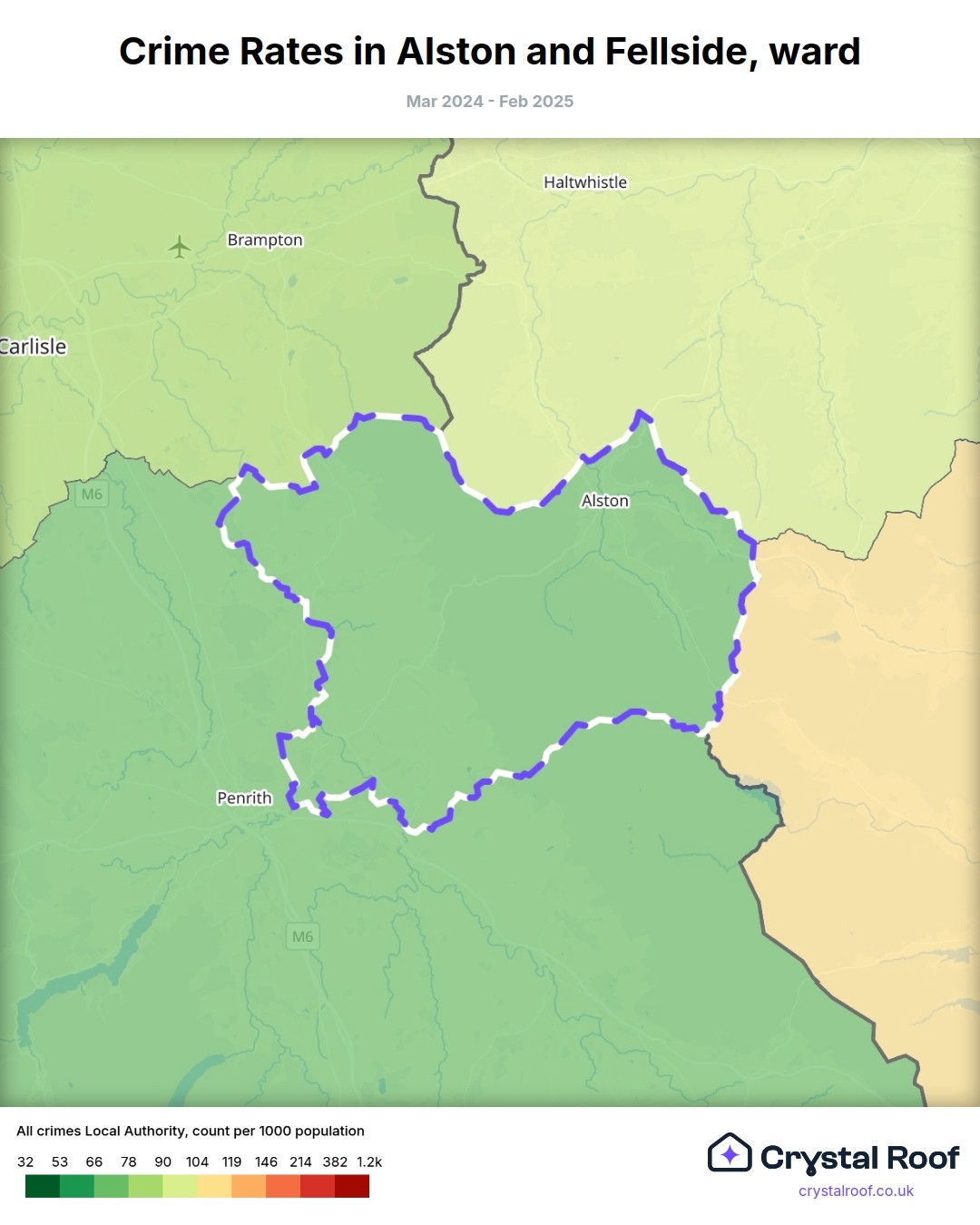 Crime Rates in Alston and Fellside, ward

Mar 2024 - Feb 2025

Haltwhistle

Brampton

Carlisle

M6

Alston

Penrith

M6

All crimes Local Authority, count per 1000 population

32 53 66 78 90 104 119 146 214 382 1.2k

Crystal Roof

crystalroof.co.uk