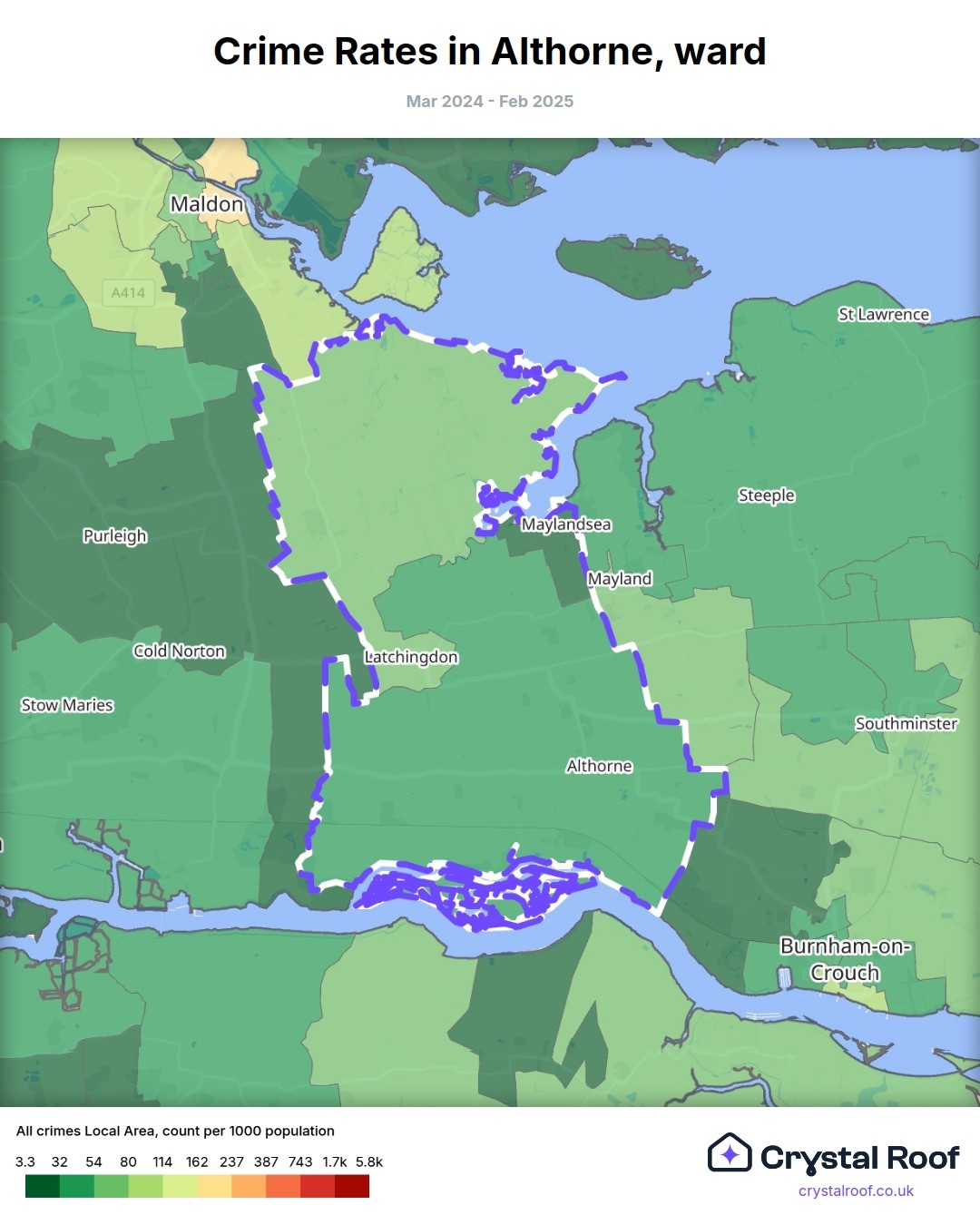 Crime Rates in Althorne, ward

Mar 2024 - Feb 2025

Maldon

A414

St Lawrence

Steeple

Purleigh

Maylandsea

Mayland

Cold Norton

Latchingdon

Stow Maries

Southminster

Althorne

Burnham-on-Crouch

All crimes Local Area, count per 1000 population

3.3 32 54 80 114 162 237 387 743 1.7k 5.8k

Crystal Roof
crystalroof.co.uk