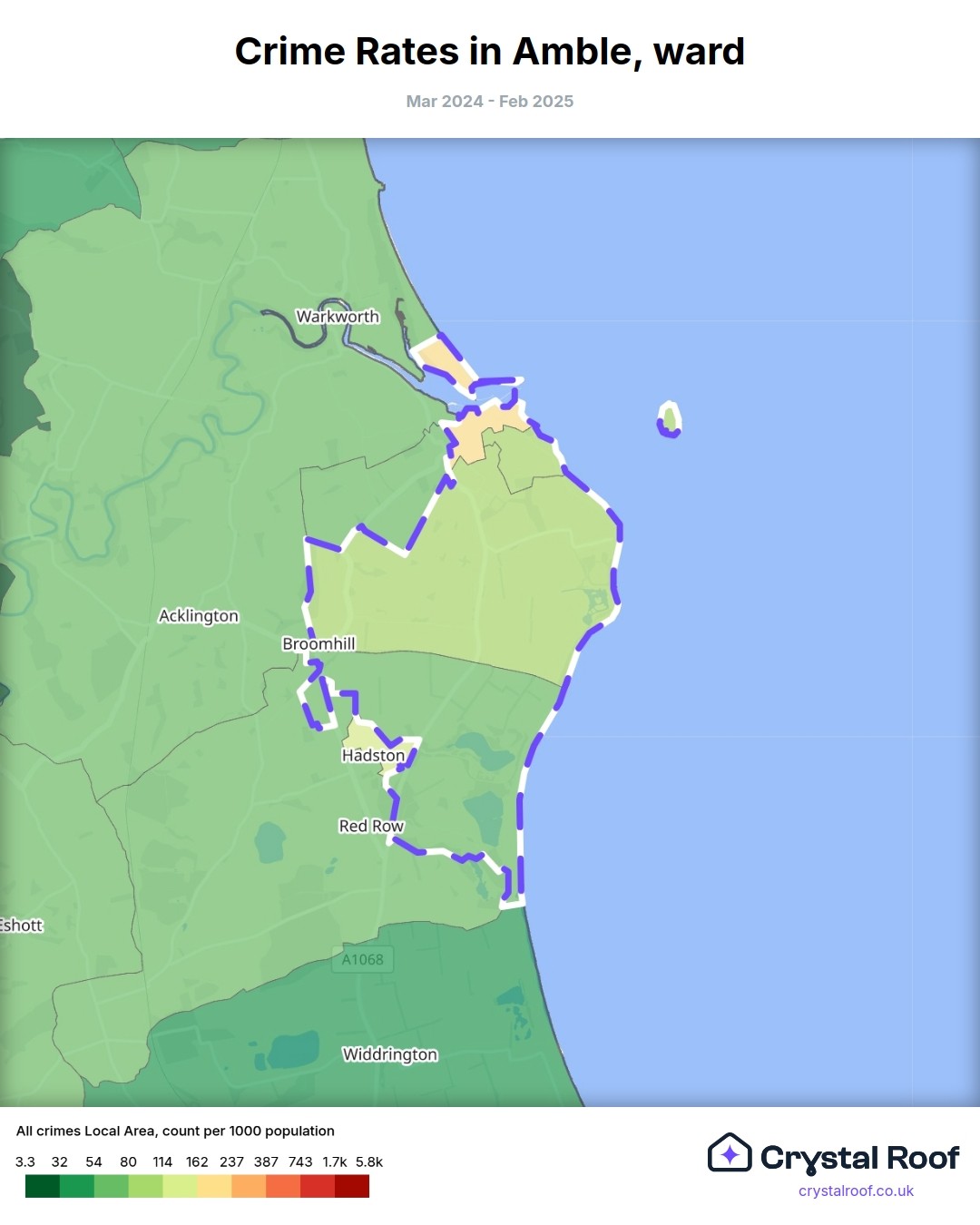 Crime Rates in Amble, ward

Mar 2024 - Feb 2025

Warkworth

Acklington

Broomhill

Hadston

Red Row

Eshott

A1068

Widdrington

All crimes Local Area, count per 1000 population

3.3 32 54 80 114 162 237 387 743 1.7k 5.8k

Crystal Roof

crystalroof.co.uk