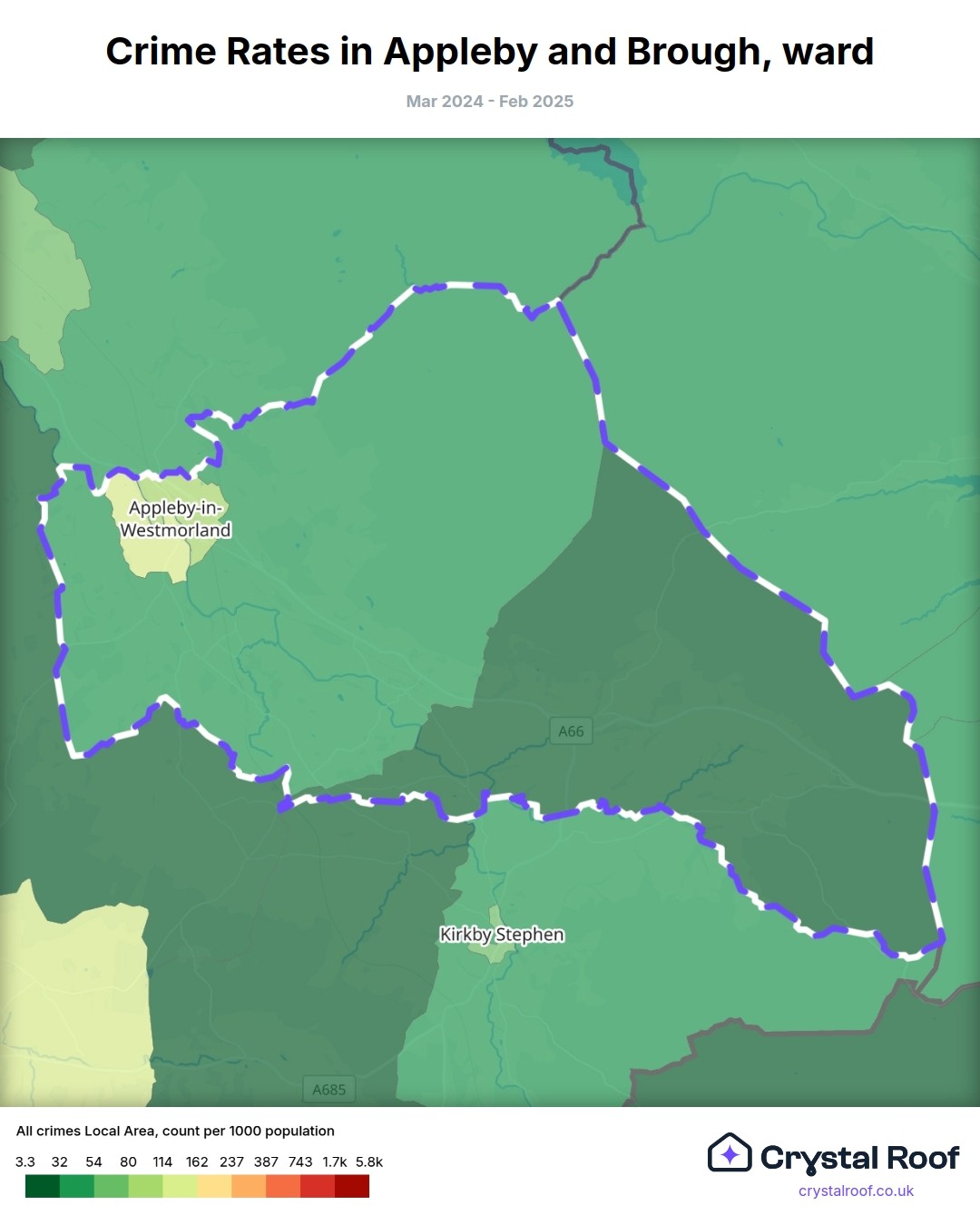 Crime Rates in Appleby and Brough, ward

Mar 2024 - Feb 2025

Appleby-in-Westmorland

A66

Kirkby Stephen

A685

All crimes Local Area, count per 1000 population

3.3 32 54 80 114 162 237 387 743 1.7k 5.8k

Crystal Roof

crystalroof.co.uk