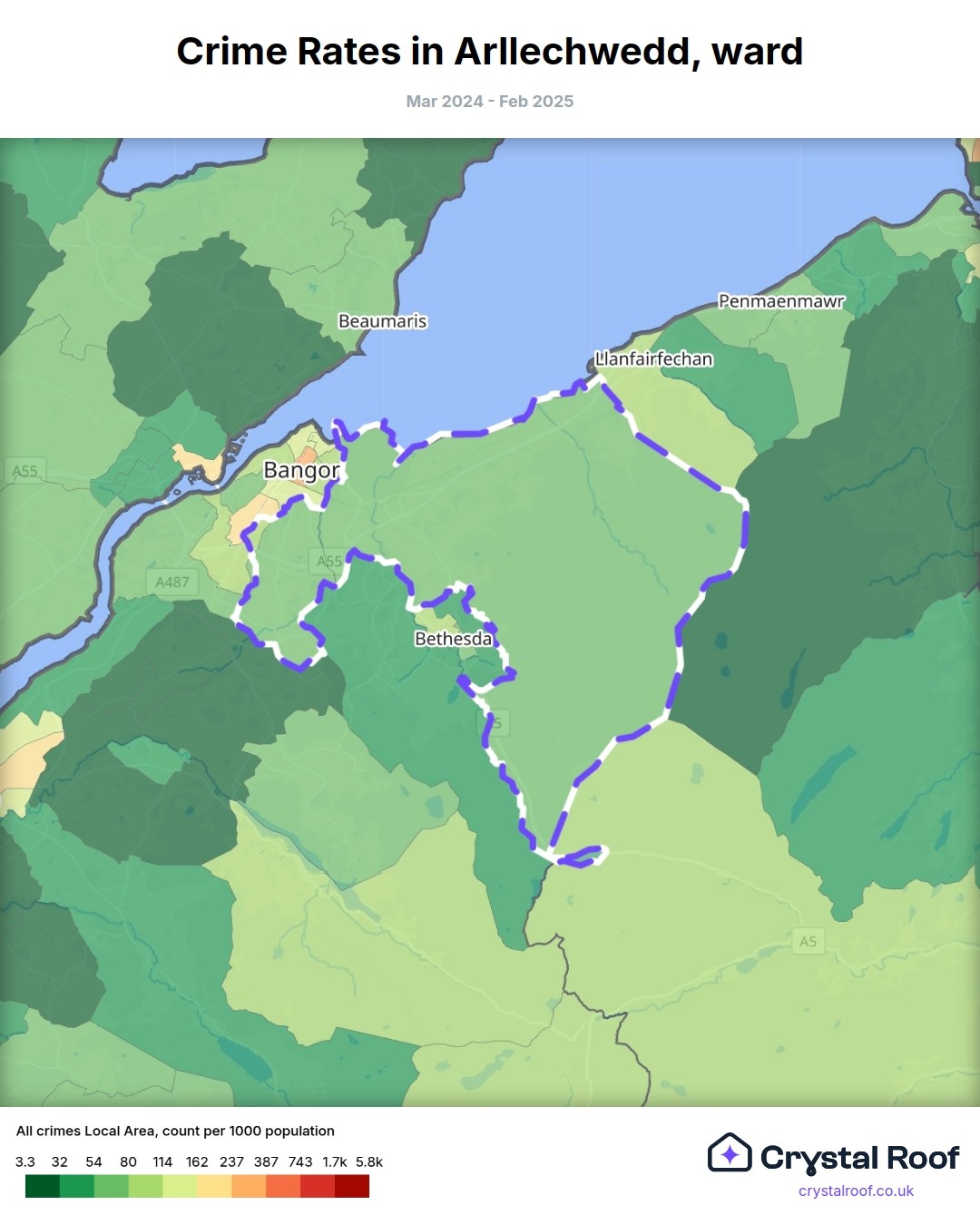 Crime Rates in Arllechwedd, ward

Mar 2024 - Feb 2025

Beaumaris
Penmaenmawr
Llanfairfechan
A55
Bangor
A55
A487
Bethesda
A5
A5

All crimes Local Area, count per 1000 population
3.3 32 54 80 114 162 237 387 743 1.7k 5.8k

Crystal Roof
crystalroof.co.uk