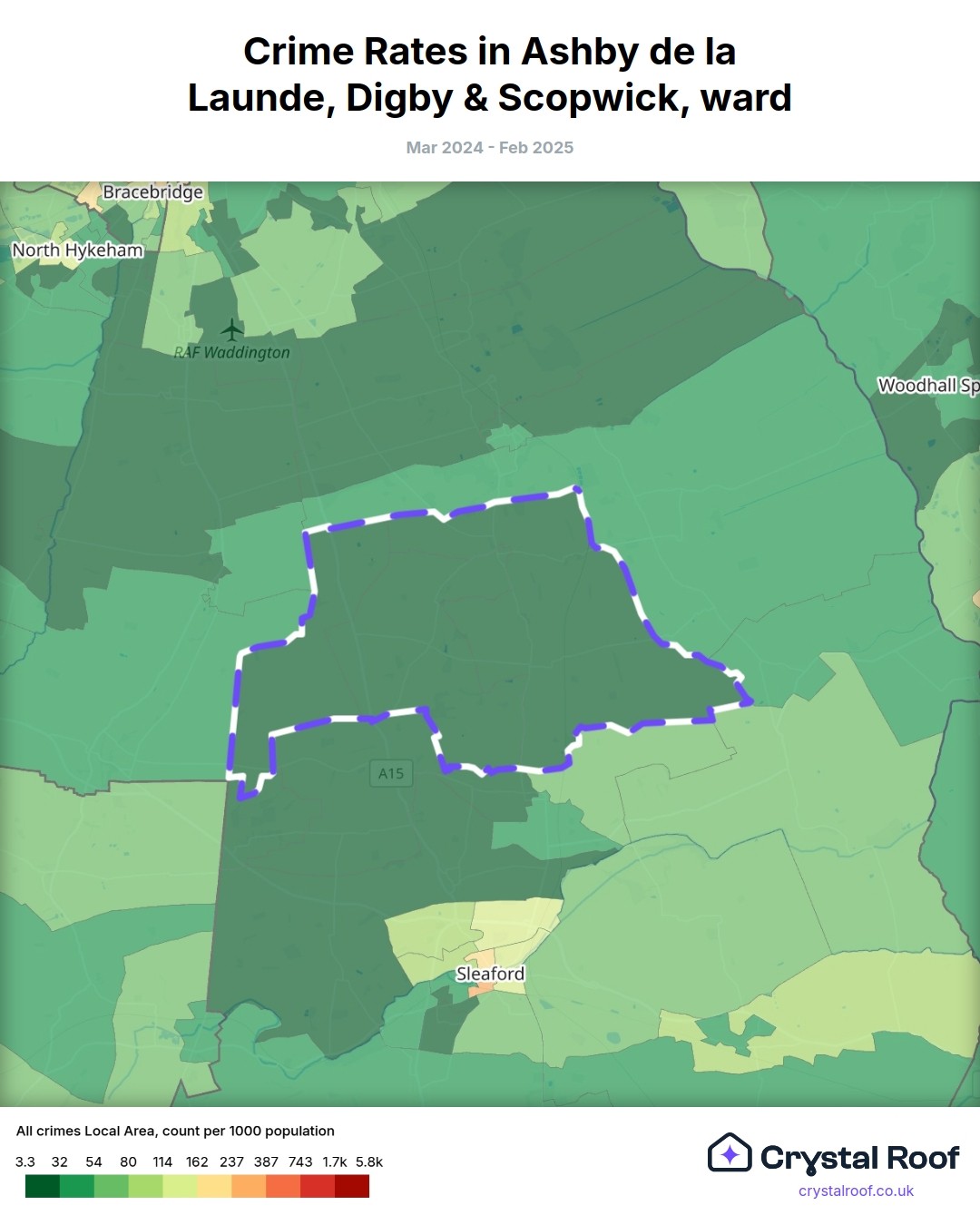 Crime Rates in Ashby de la Launde, Digby & Scopwick, ward

Mar 2024 - Feb 2025

Bracebridge
North Hykeham
RAF Waddington
Woodhall Sp
A15
Sleaford

All crimes Local Area, count per 1000 population

3.3 32 54 80 114 162 237 387 743 1.7k 5.8k

Crystal Roof
crystalroof.co.uk