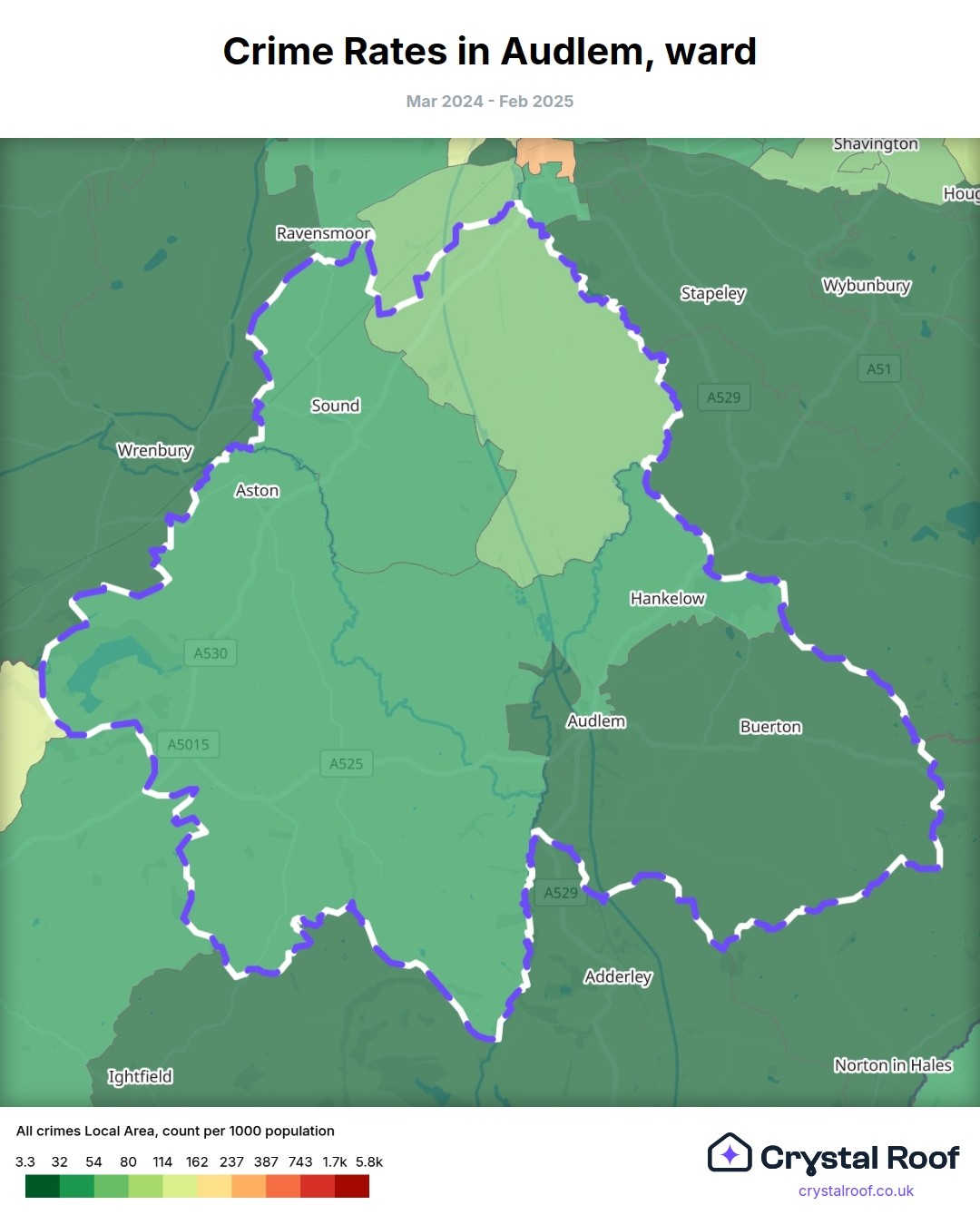 Crime Rates in Audlem, ward

Mar 2024 - Feb 2025

Shavington
Houg
Ravensmoor
Stapeley
Wybunbury
A51
A529
Sound
Wrenbury
Aston
Hankelow
A530
Audlem
Buerton
A5015
A525
A529
Adderley
Ightfield
Norton in Hales

All crimes Local Area, count per 1000 population

3.3 32 54 80 114 162 237 387 743 1.7k 5.8k

Crystal Roof
crystalroof.co.uk