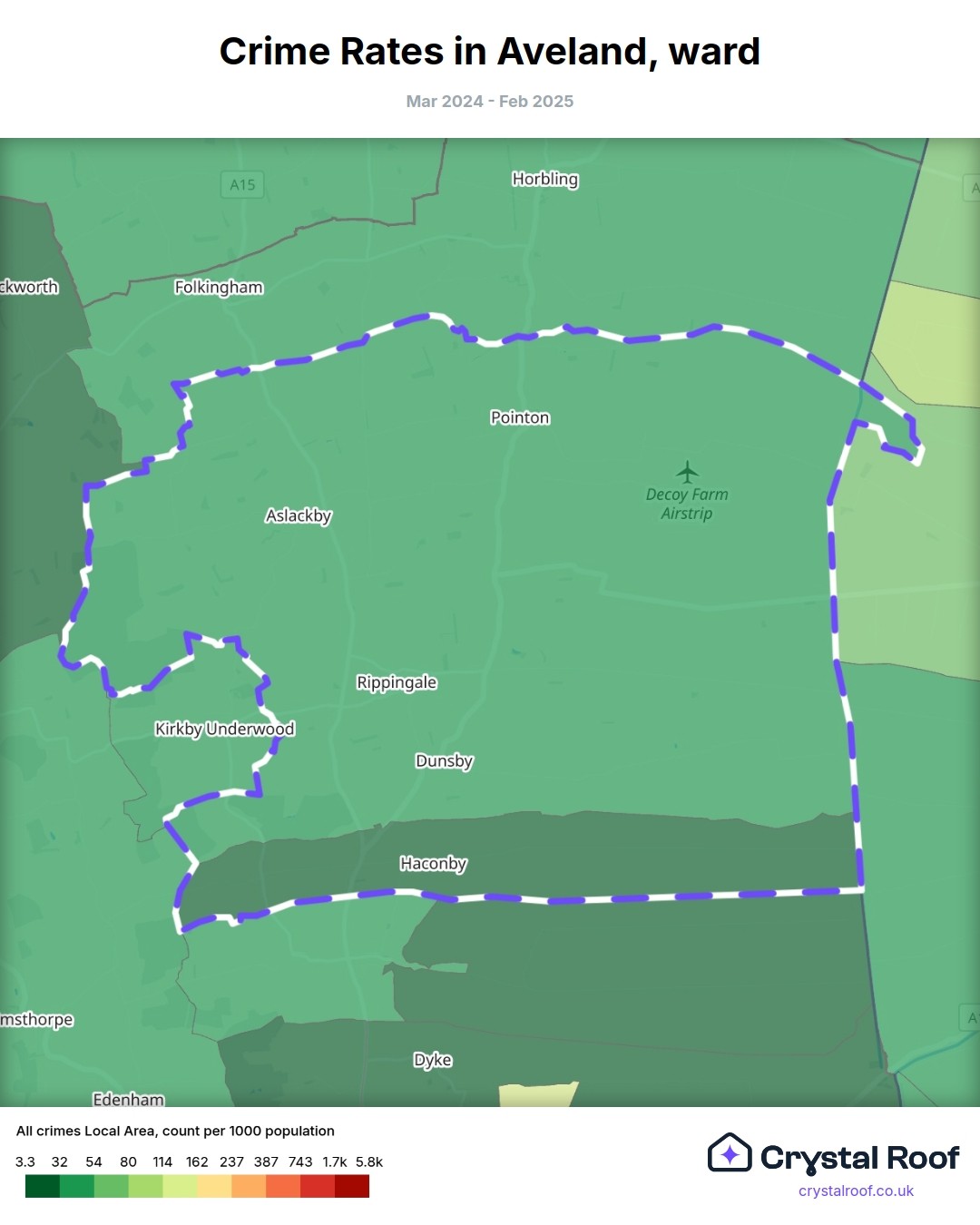 Crime Rates in Aveland, ward

Mar 2024 - Feb 2025

A15

Horbling

A

ckworth

Folkingham

Pointon

Decoy Farm Airstrip

Aslackby

Rippingale

Kirkby Underwood

Dunsby

Haconby

msthorpe

A

Dyke

Edenham

All crimes Local Area, count per 1000 population

3.3 32 54 80 114 162 237 387 743 1.7k 5.8k

Crystal Roof

crystalroof.co.uk