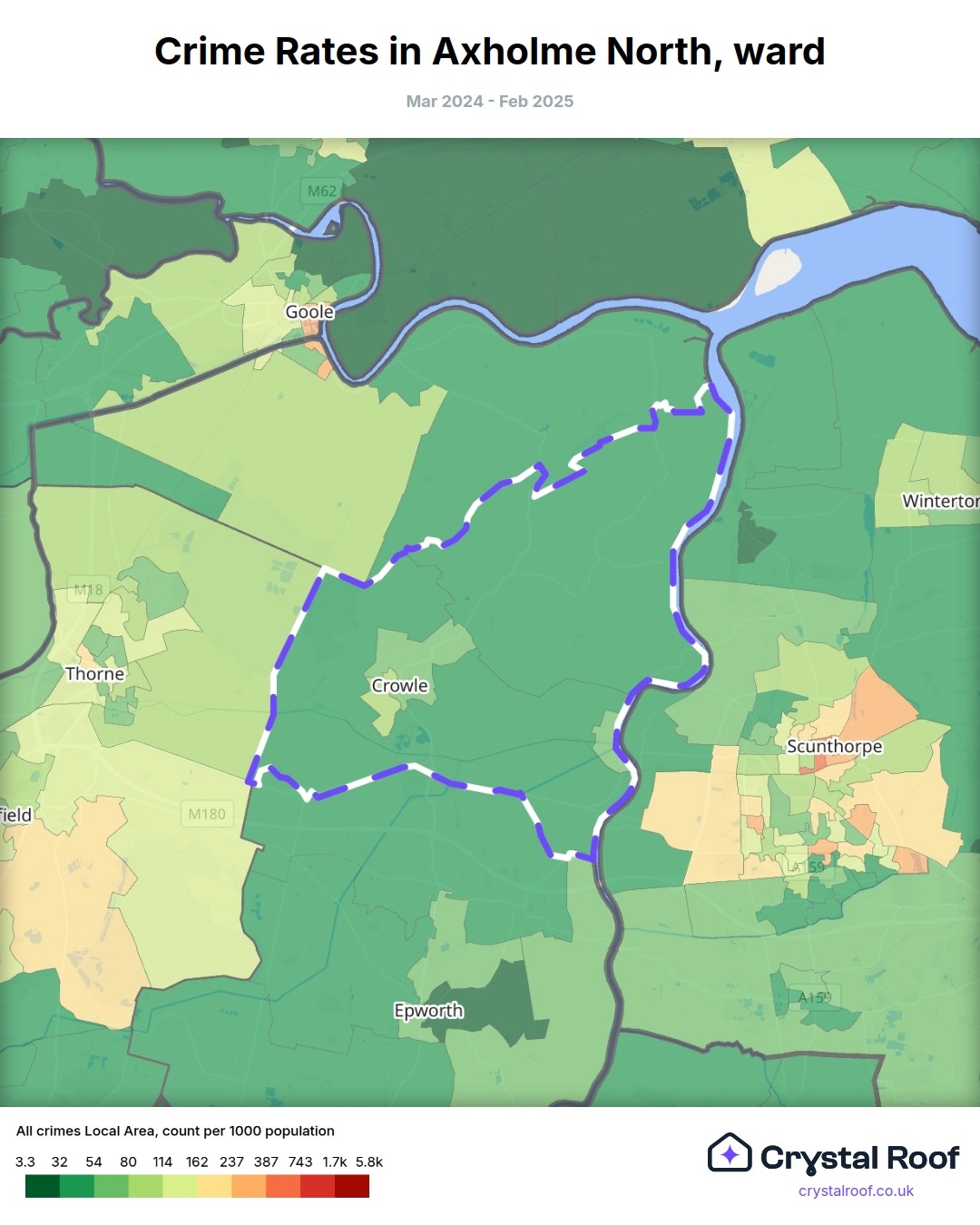 Crime Rates in Axholme North, ward

Mar 2024 - Feb 2025

M62

Goole

Winterton

M18

Thorne

Crowle

Scunthorpe

field

M180

A159

Epworth

A159

All crimes Local Area, count per 1000 population

3.3 32 54 80 114 162 237 387 743 1.7k 5.8k

Crystal Roof

crystalroof.co.uk