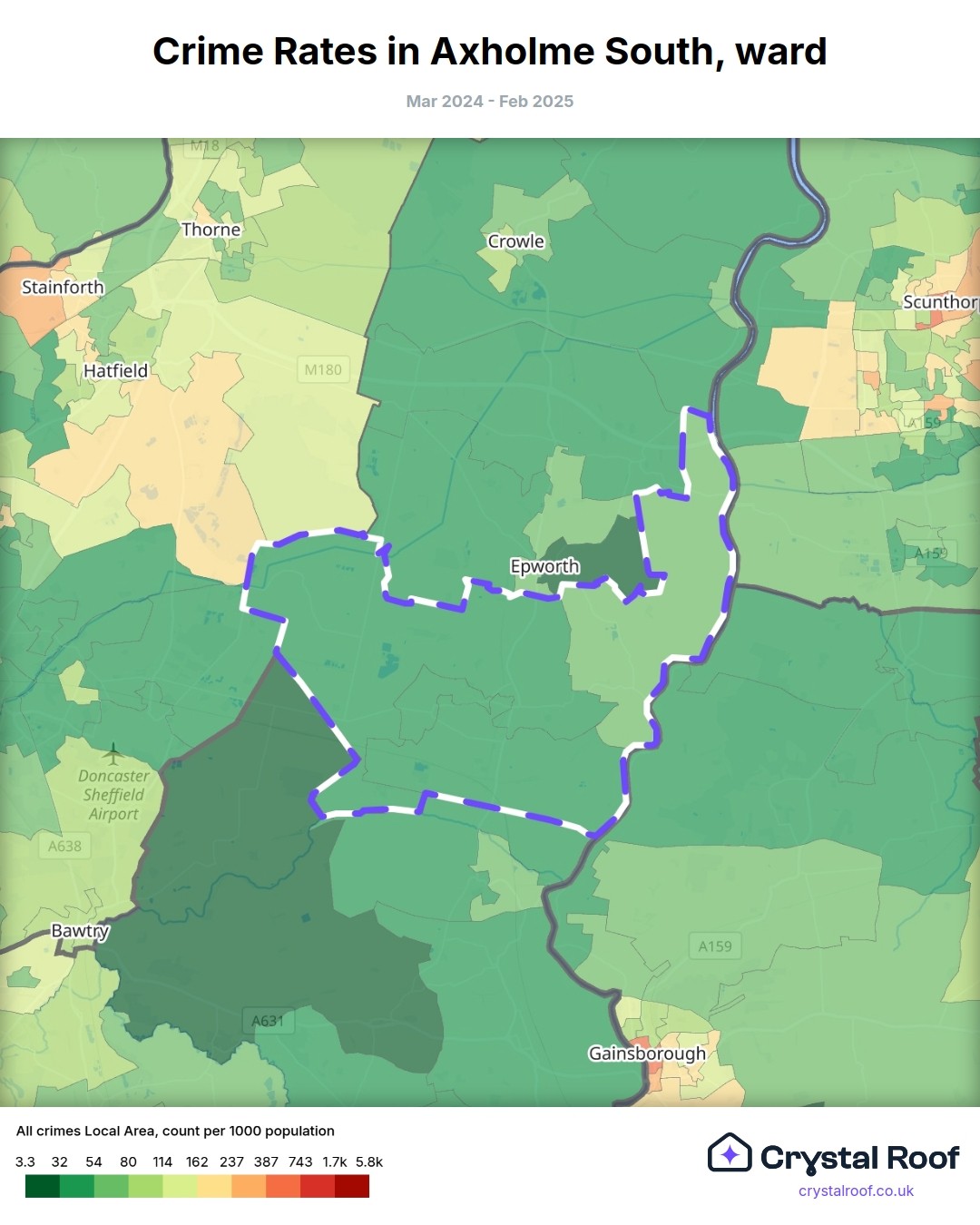 Crime Rates in Axholme South, ward

Mar 2024 - Feb 2025

M18

Thorne

Crowle

Stainforth

Scunthor

Hatfield

M180

A159

Epworth

A159

Doncaster Sheffield Airport

A638

Bawtry

A159

A631

Gainsborough

All crimes Local Area, count per 1000 population

3.3 32 54 80 114 162 237 387 743 1.7k 5.8k

Crystal Roof

crystalroof.co.uk