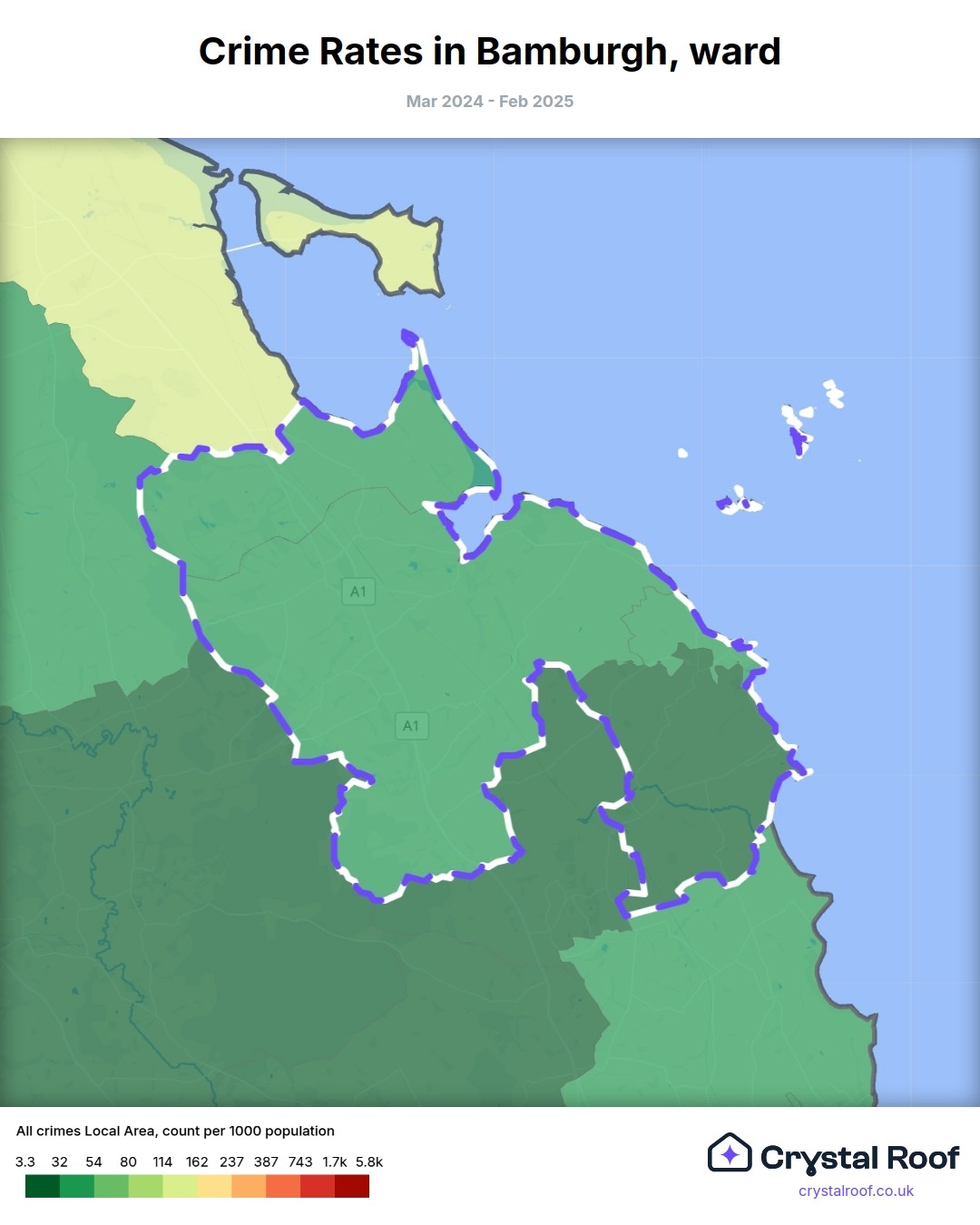 Crime Rates in Bamburgh, ward

Mar 2024 - Feb 2025

A1

A1

All crimes Local Area, count per 1000 population

3.3 32 54 80 114 162 237 387 743 1.7k 5.8k

Crystal Roof
crystalroof.co.uk