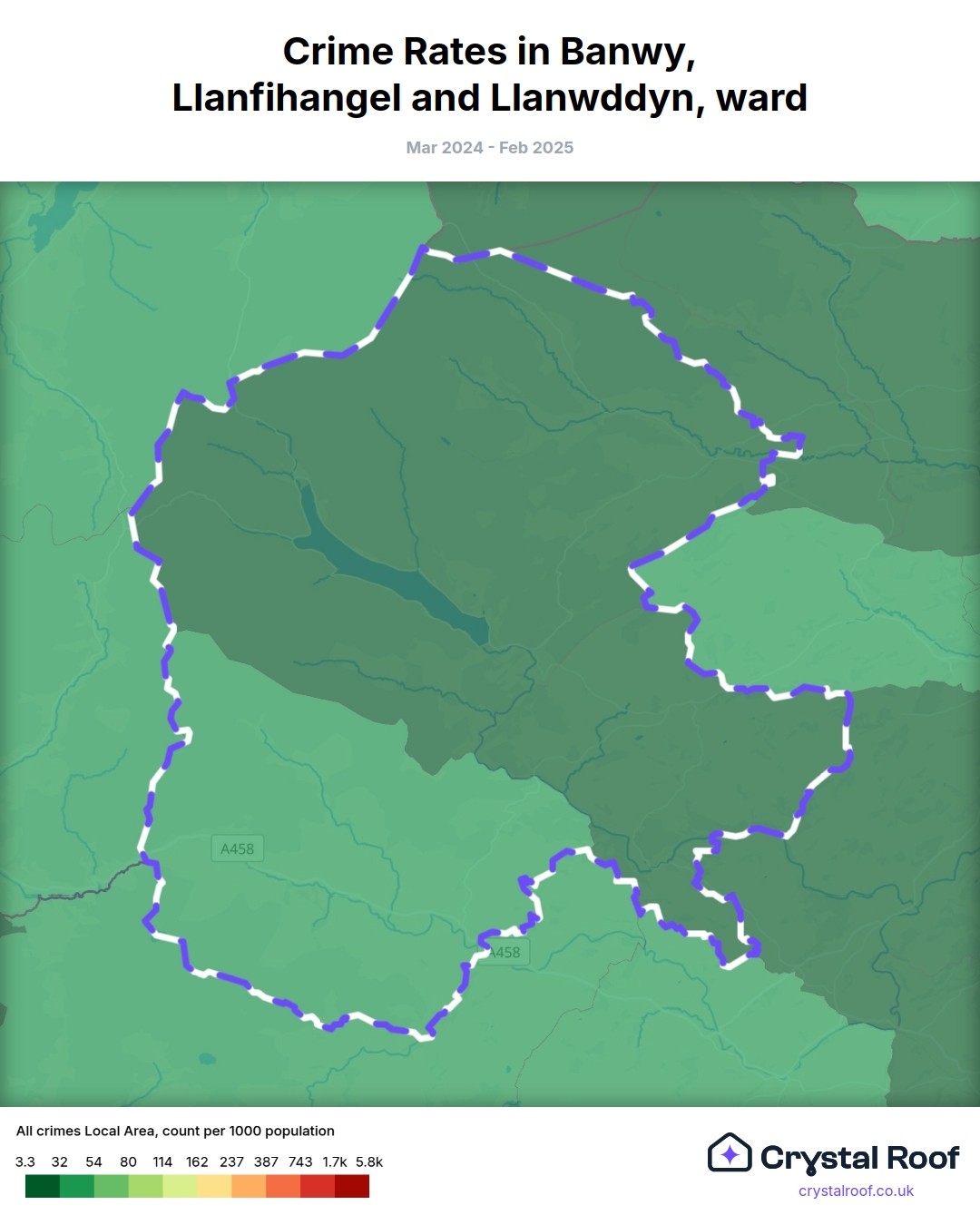 Crime Rates in Banwy, Llanfihangel and Llanwddyn, ward

Mar 2024 - Feb 2025

A458

A458

All crimes Local Area, count per 1000 population

3.3 32 54 80 114 162 237 387 743 1.7k 5.8k

Crystal Roof

crystalroof.co.uk