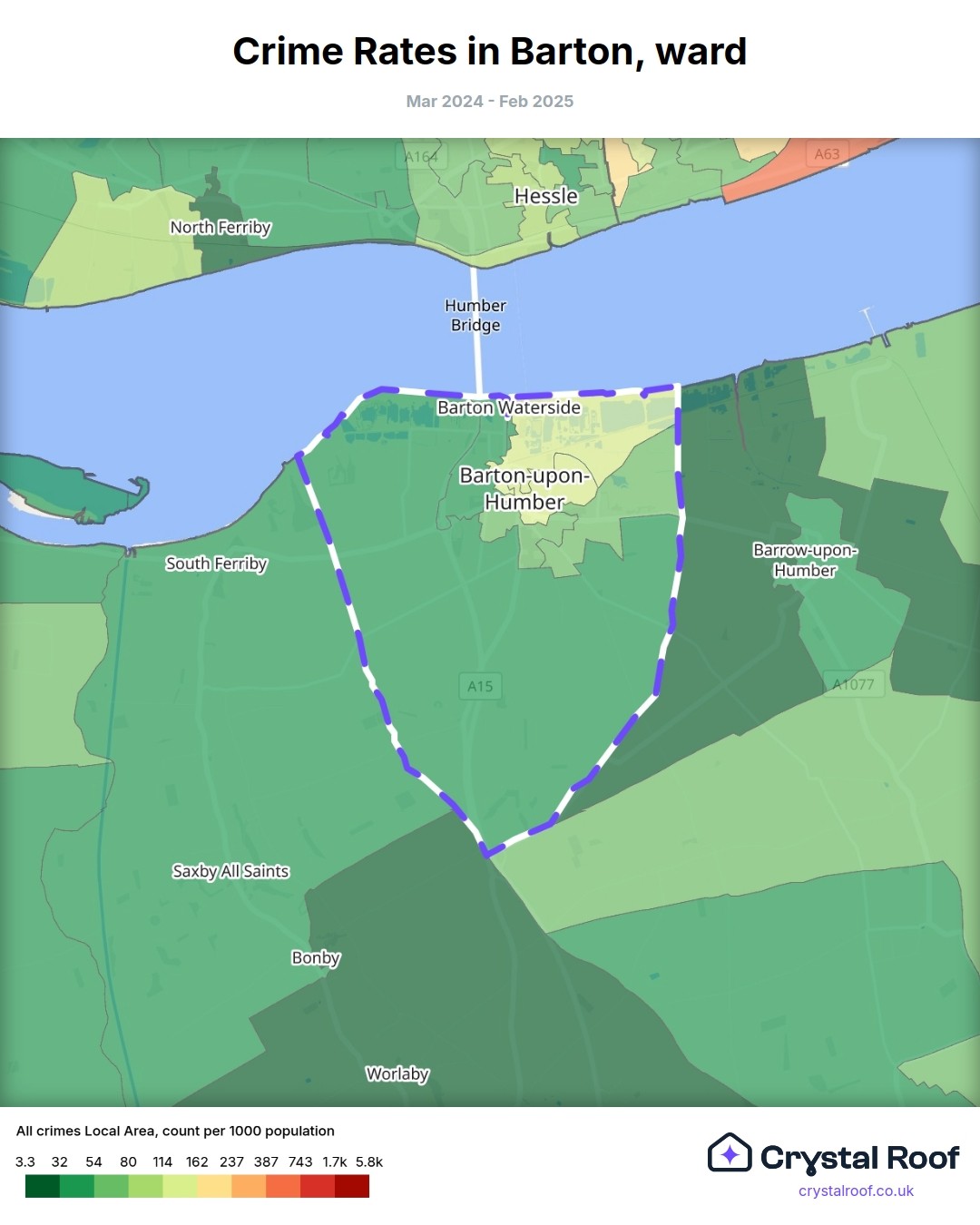 Crime Rates in Barton, ward

Mar 2024 - Feb 2025

A164

A63

Hessle

North Ferriby

Humber Bridge

Barton Waterside

Barton-upon-Humber

South Ferriby

Barrow-upon-Humber

A15

A1077

Saxby All Saints

Bonby

Worlaby

All crimes Local Area, count per 1000 population

3.3 32 54 80 114 162 237 387 743 1.7k 5.8k

Crystal Roof
crystalroof.co.uk