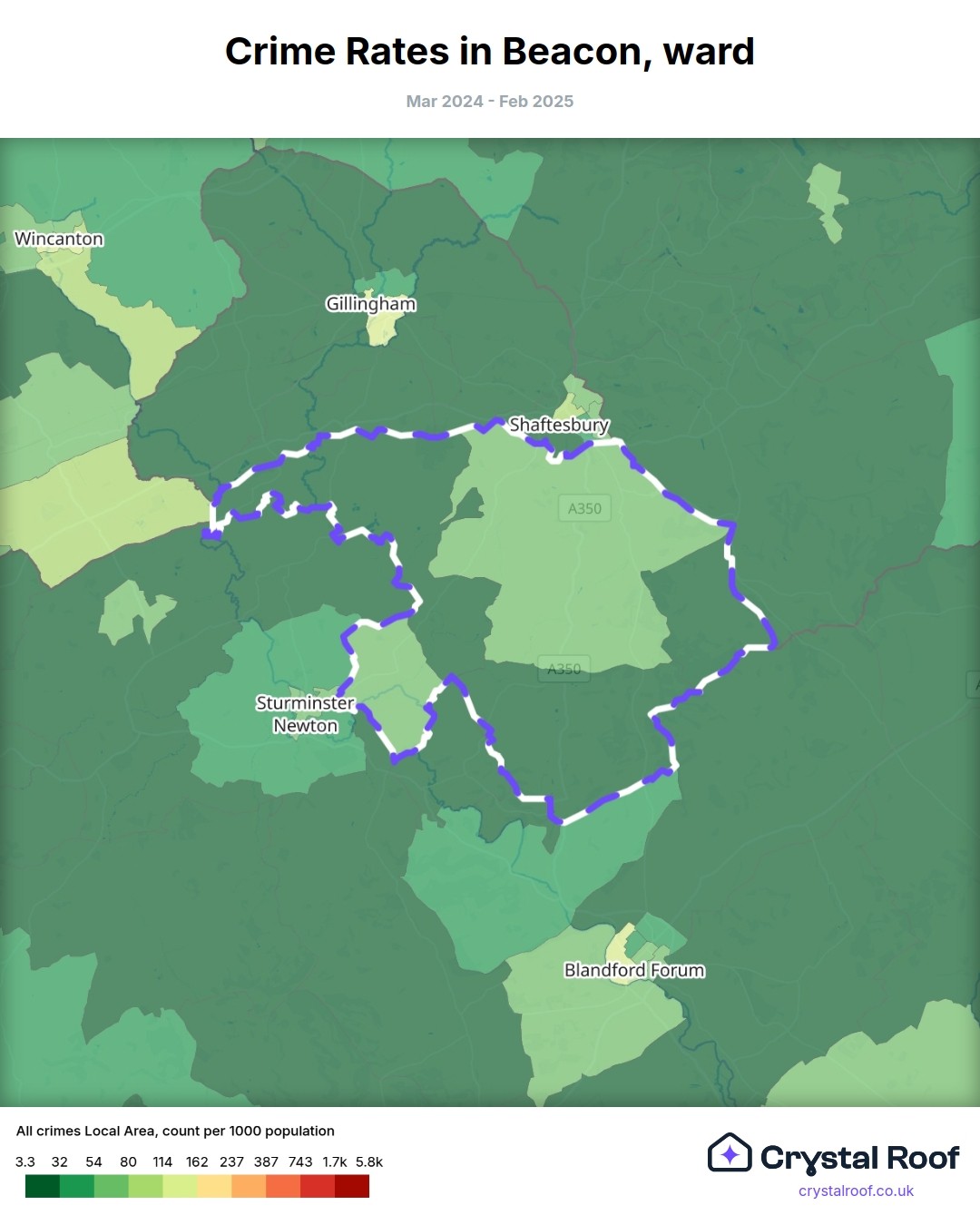 Crime Rates in Beacon, ward

Mar 2024 - Feb 2025

Wincanton

Gillingham

Shaftesbury

A350

A350

Sturminster Newton

Blandford Forum

All crimes Local Area, count per 1000 population

3.3 32 54 80 114 162 237 387 743 1.7k 5.8k

Crystal Roof
crystalroof.co.uk