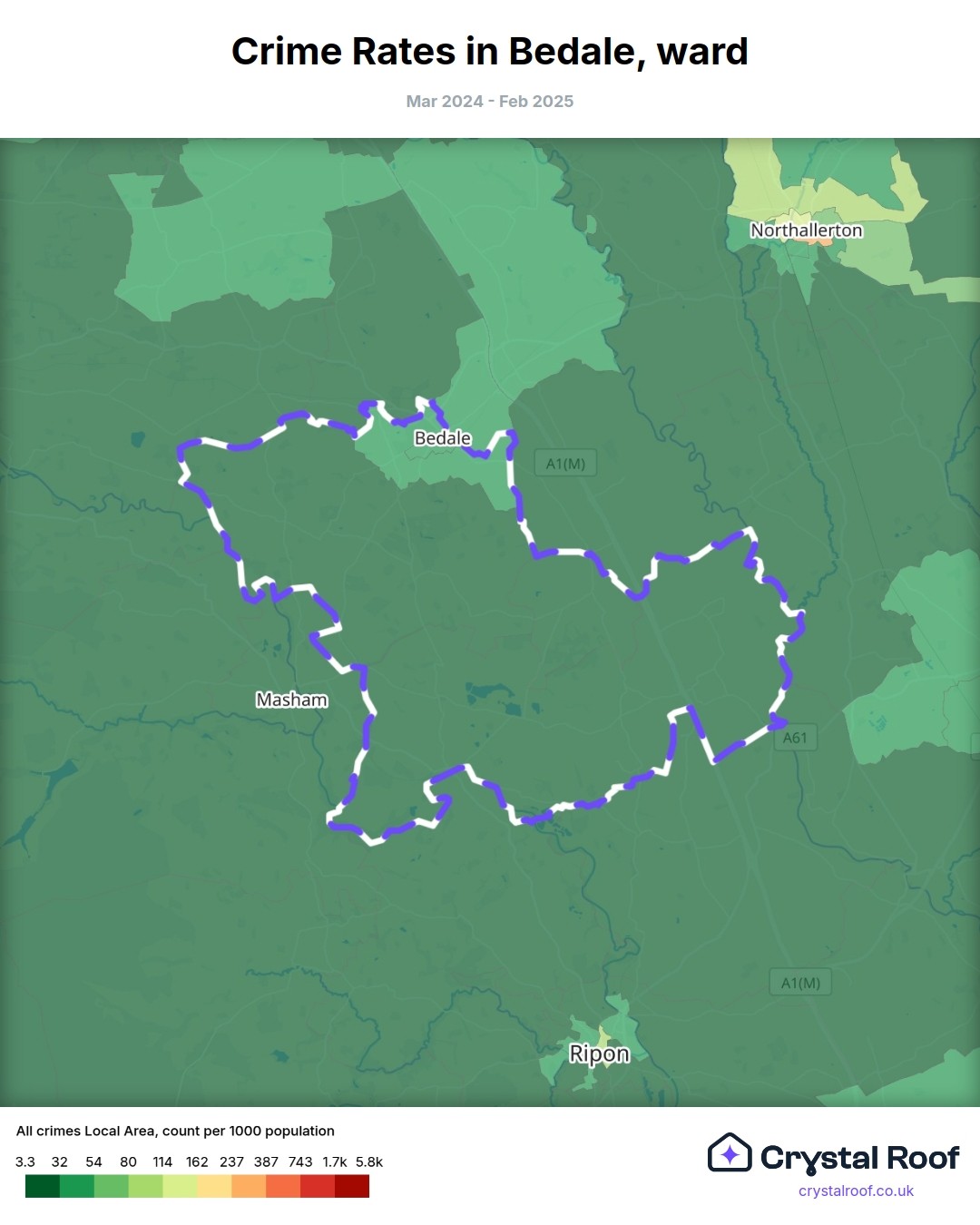 Crime Rates in Bedale, ward

Mar 2024 - Feb 2025

Northallerton

Bedale

A1(M)

Masham

A61

A1(M)

Ripon

All crimes Local Area, count per 1000 population

3.3 32 54 80 114 162 237 387 743 1.7k 5.8k

Crystal Roof

crystalroof.co.uk