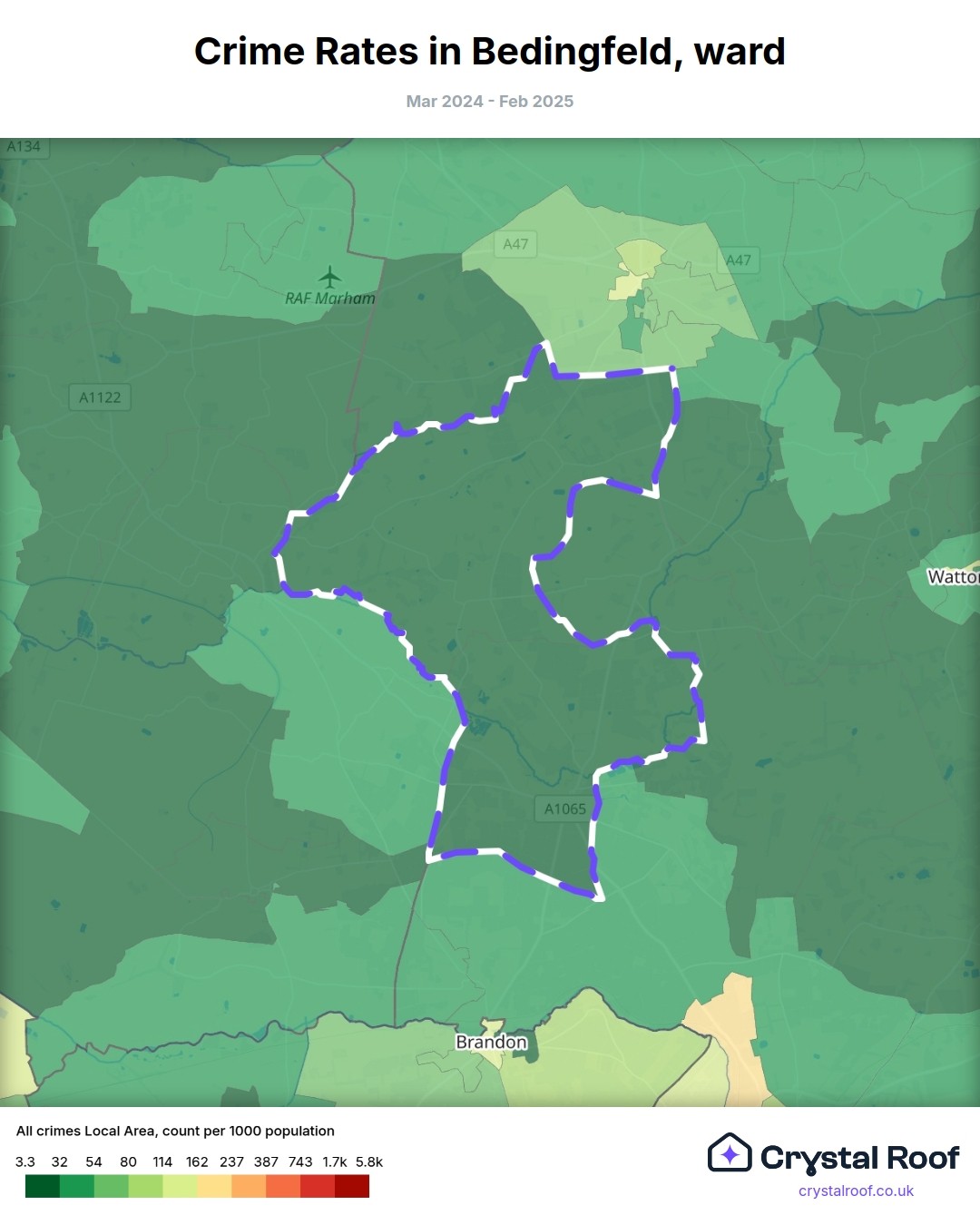 Crime Rates in Bedingfeld, ward

Mar 2024 - Feb 2025

A134
A47
A47
RAF Marham
A1122
Watton
A1065
Brandon

All crimes Local Area, count per 1000 population

3.3 32 54 80 114 162 237 387 743 1.7k 5.8k

Crystal Roof
crystalroof.co.uk