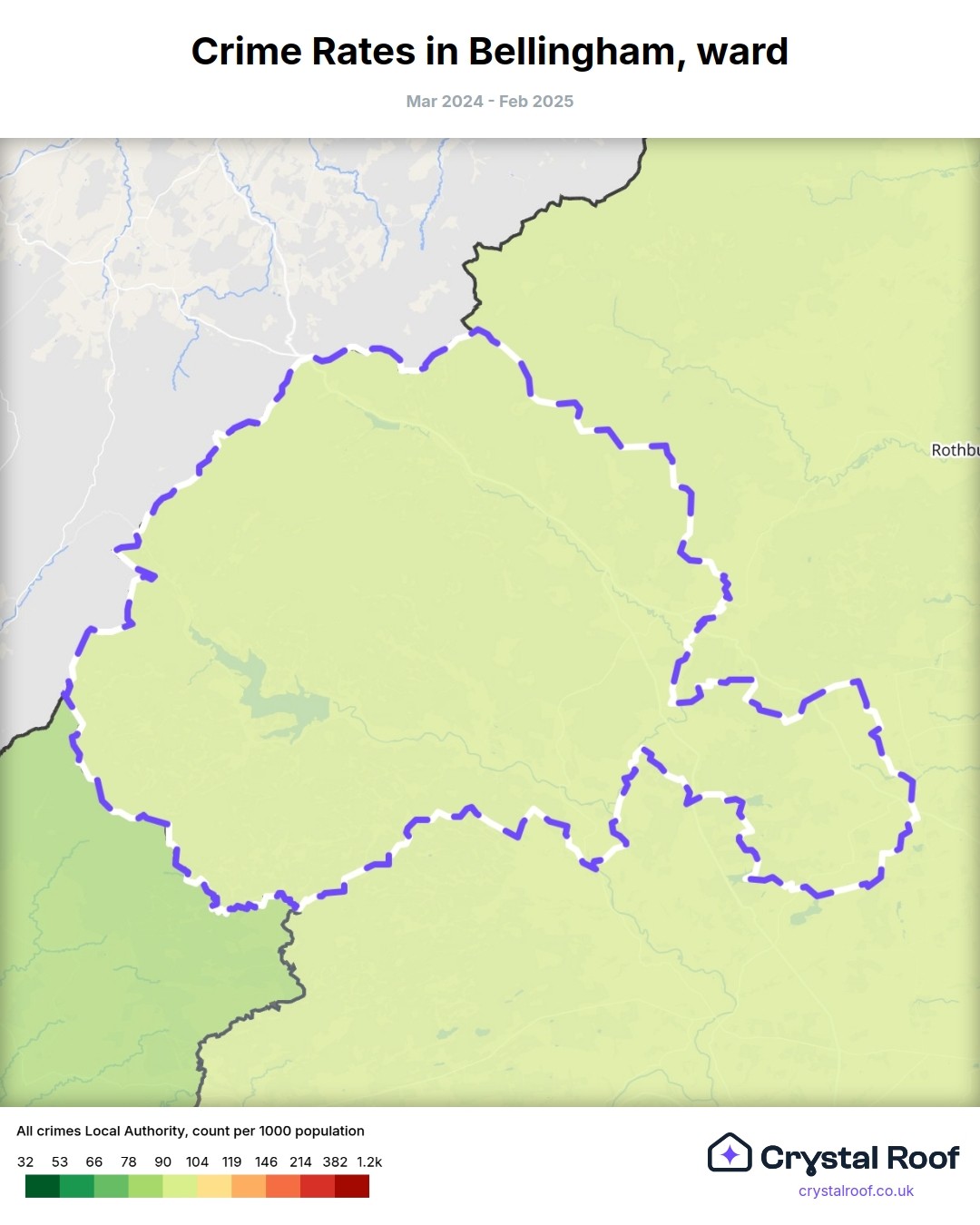 Crime Rates in Bellingham, ward

Mar 2024 - Feb 2025

Rothbu

All crimes Local Authority, count per 1000 population

32 53 66 78 90 104 119 146 214 382 1.2k

Crystal Roof
crystalroof.co.uk