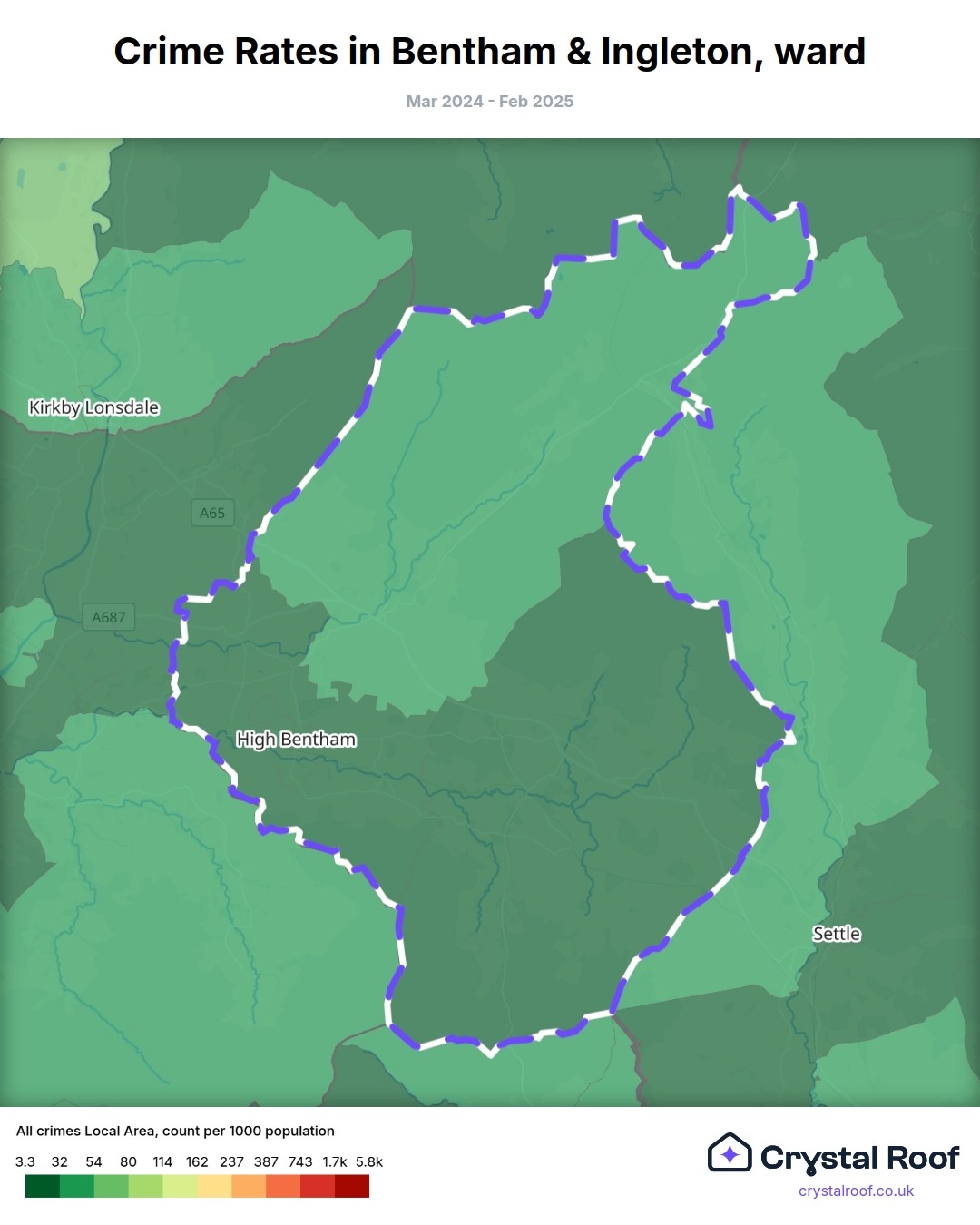 Crime Rates in Bentham & Ingleton, ward

Mar 2024 - Feb 2025

Kirkby Lonsdale

A65

A687

High Bentham

Settle

All crimes Local Area, count per 1000 population

3.3 32 54 80 114 162 237 387 743 1.7k 5.8k

Crystal Roof

crystalroof.co.uk