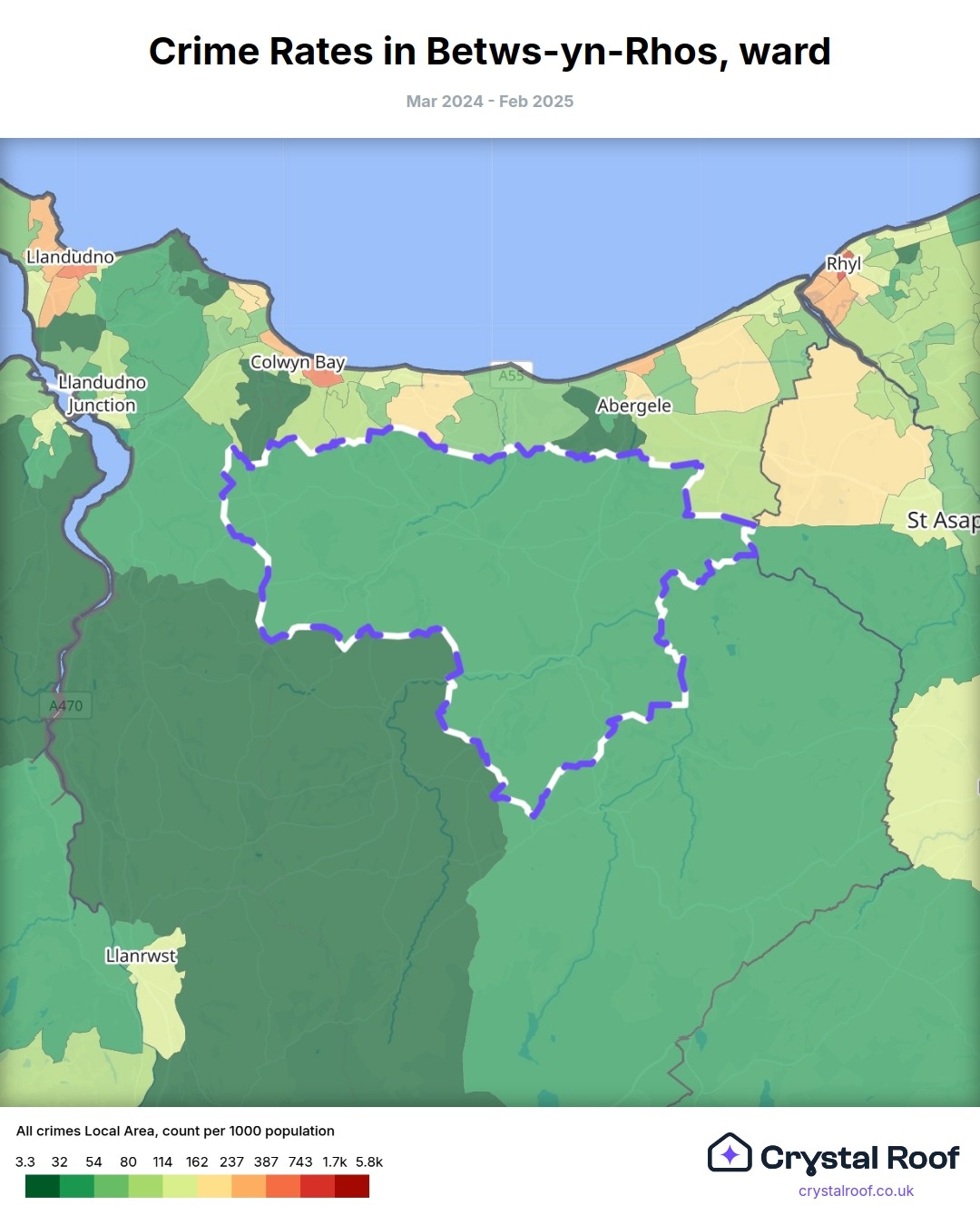 Crime Rates in Betws-yn-Rhos, ward

Mar 2024 - Feb 2025

Llandudno
Rhyl
Colwyn Bay
A55
Llandudno Junction
Abergele
St Asap
A470
Llanrwst

All crimes Local Area, count per 1000 population

3.3 32 54 80 114 162 237 387 743 1.7k 5.8k

Crystal Roof
crystalroof.co.uk