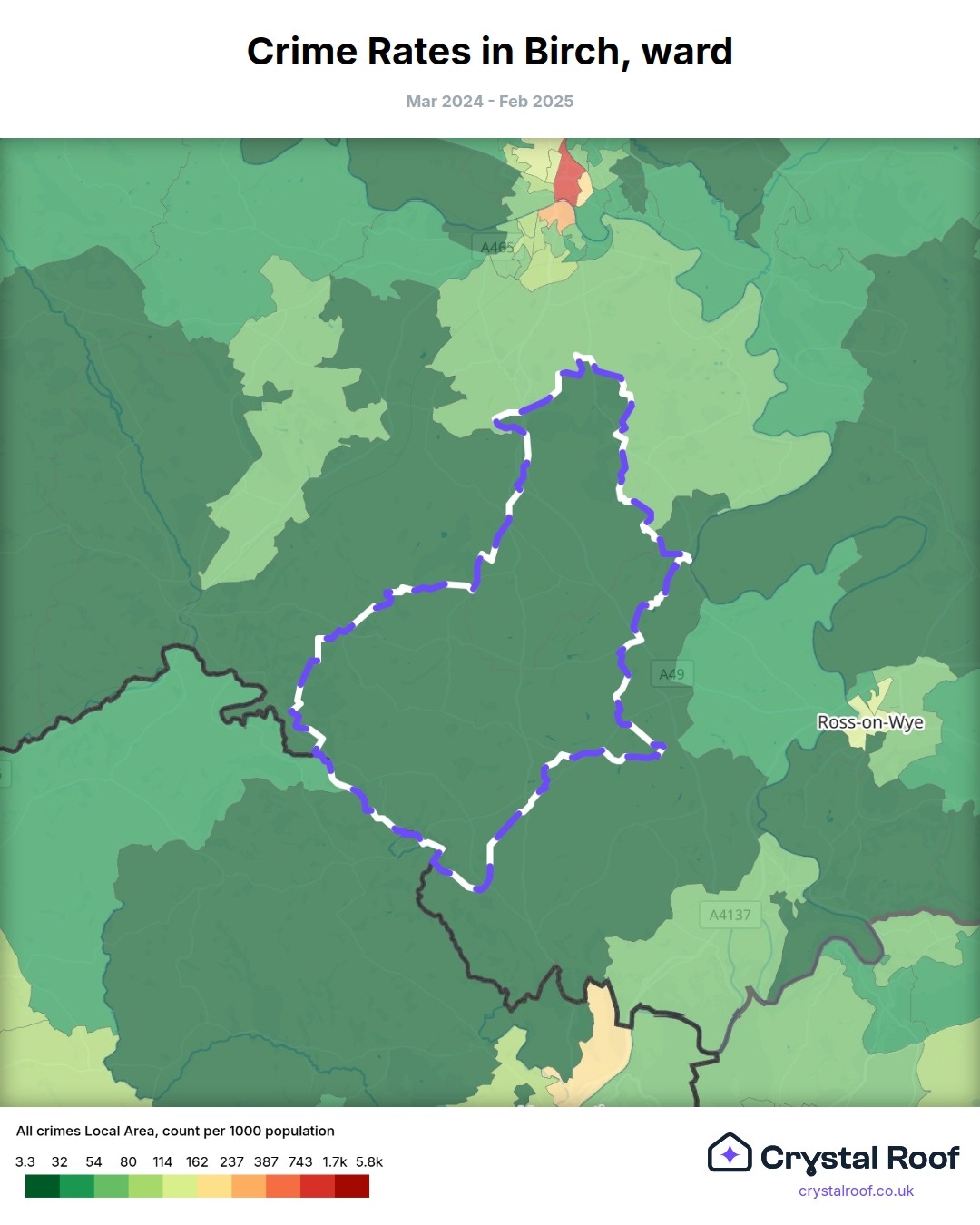 Crime Rates in Birch, ward

Mar 2024 - Feb 2025

A465

A49

Ross-on-Wye

A4137

All crimes Local Area, count per 1000 population

3.3 32 54 80 114 162 237 387 743 1.7k 5.8k

Crystal Roof

crystalroof.co.uk