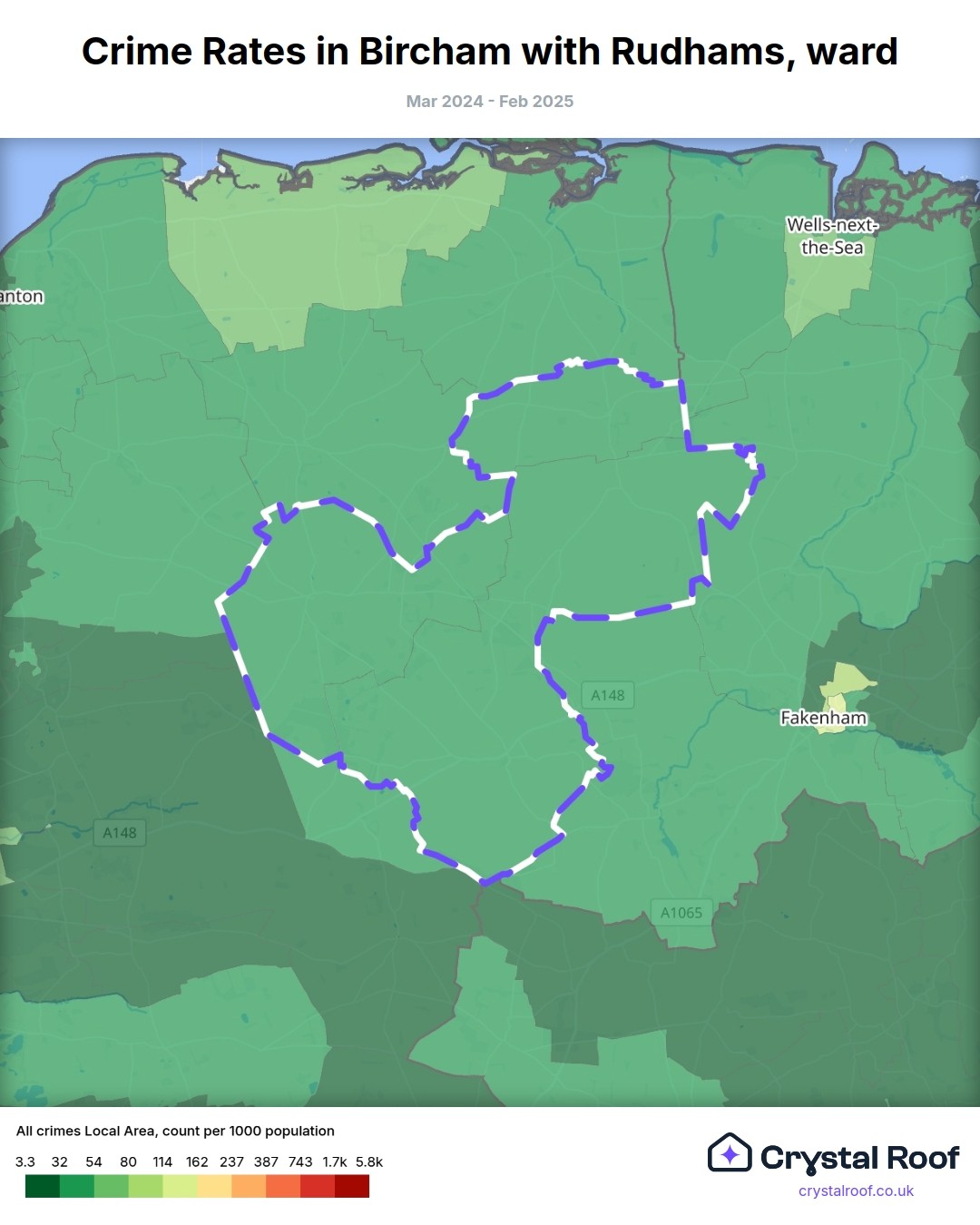 Crime Rates in Bircham with Rudhams, ward

Mar 2024 - Feb 2025

Wells-next-the-Sea

anton

A148

Fakenham

A148

A1065

All crimes Local Area, count per 1000 population

3.3 32 54 80 114 162 237 387 743 1.7k 5.8k

Crystal Roof
crystalroof.co.uk