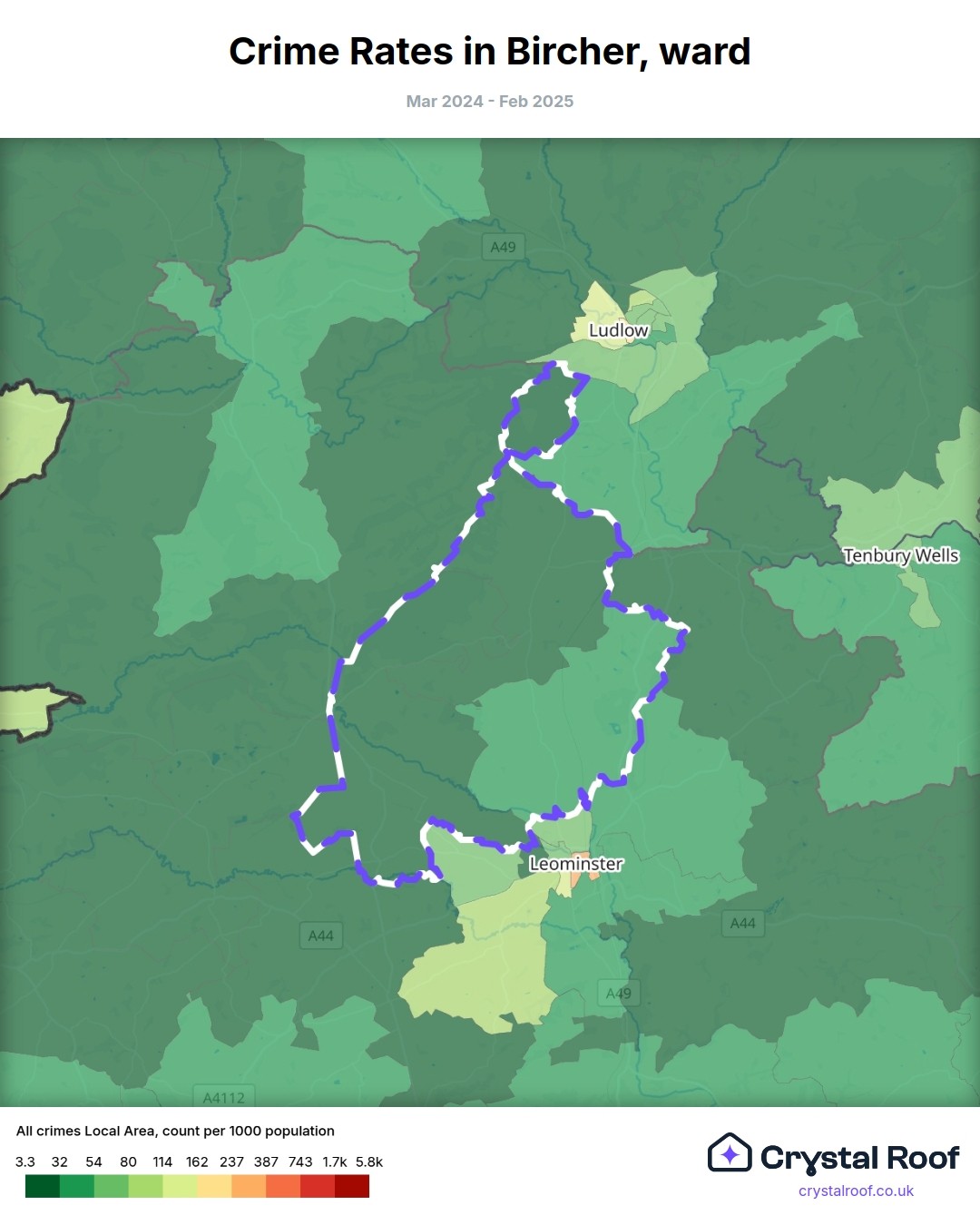 Crime Rates in Bircher, ward

Mar 2024 - Feb 2025

A49

Ludlow

Tenbury Wells

Leominster

A44

A44

A49

A4112

All crimes Local Area, count per 1000 population

3.3 32 54 80 114 162 237 387 743 1.7k 5.8k

Crystal Roof

crystalroof.co.uk