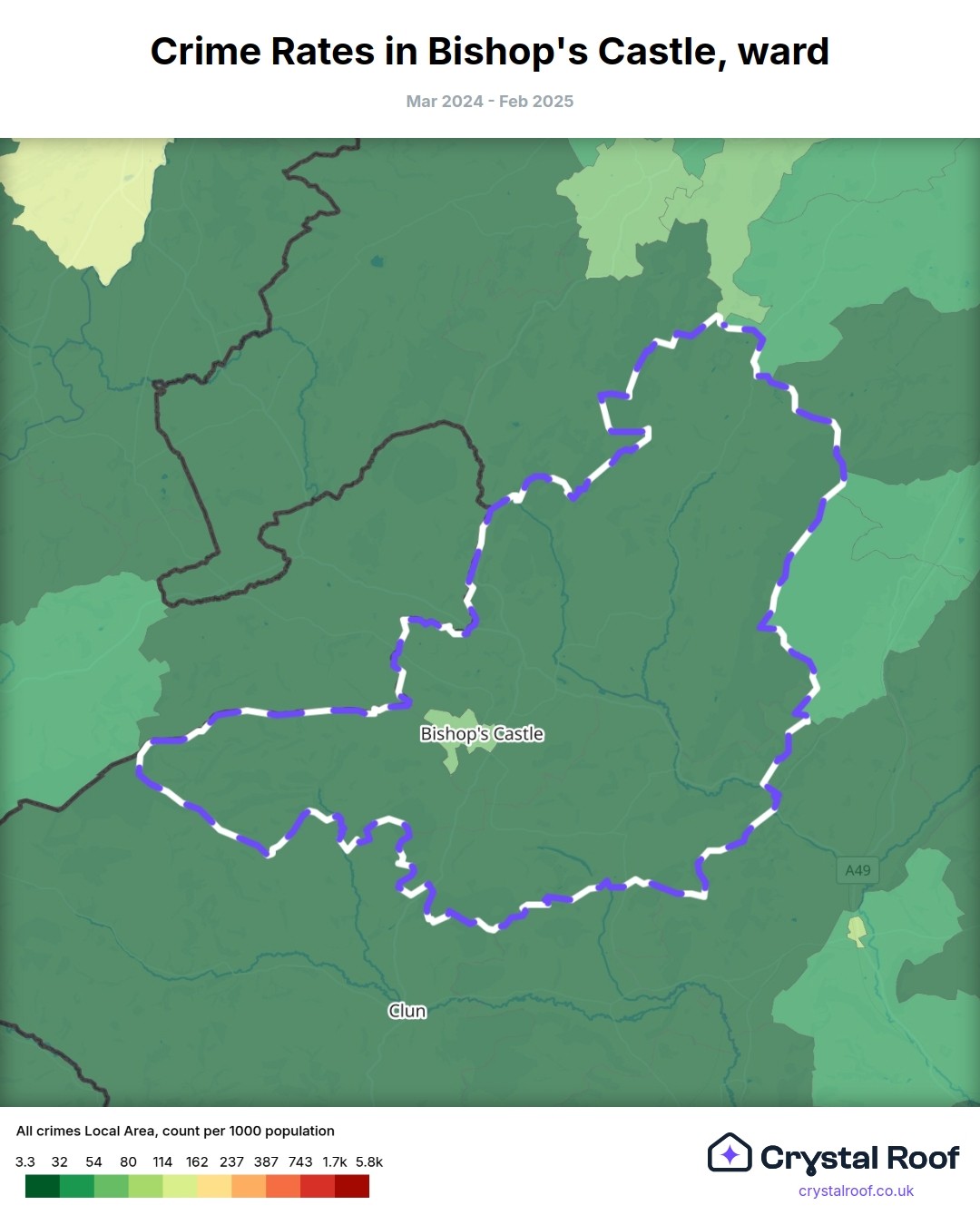 Crime Rates in Bishop's Castle, ward

Mar 2024 - Feb 2025

Bishop's Castle

A49

Clun

All crimes Local Area, count per 1000 population

3.3 32 54 80 114 162 237 387 743 1.7k 5.8k

Crystal Roof

crystalroof.co.uk