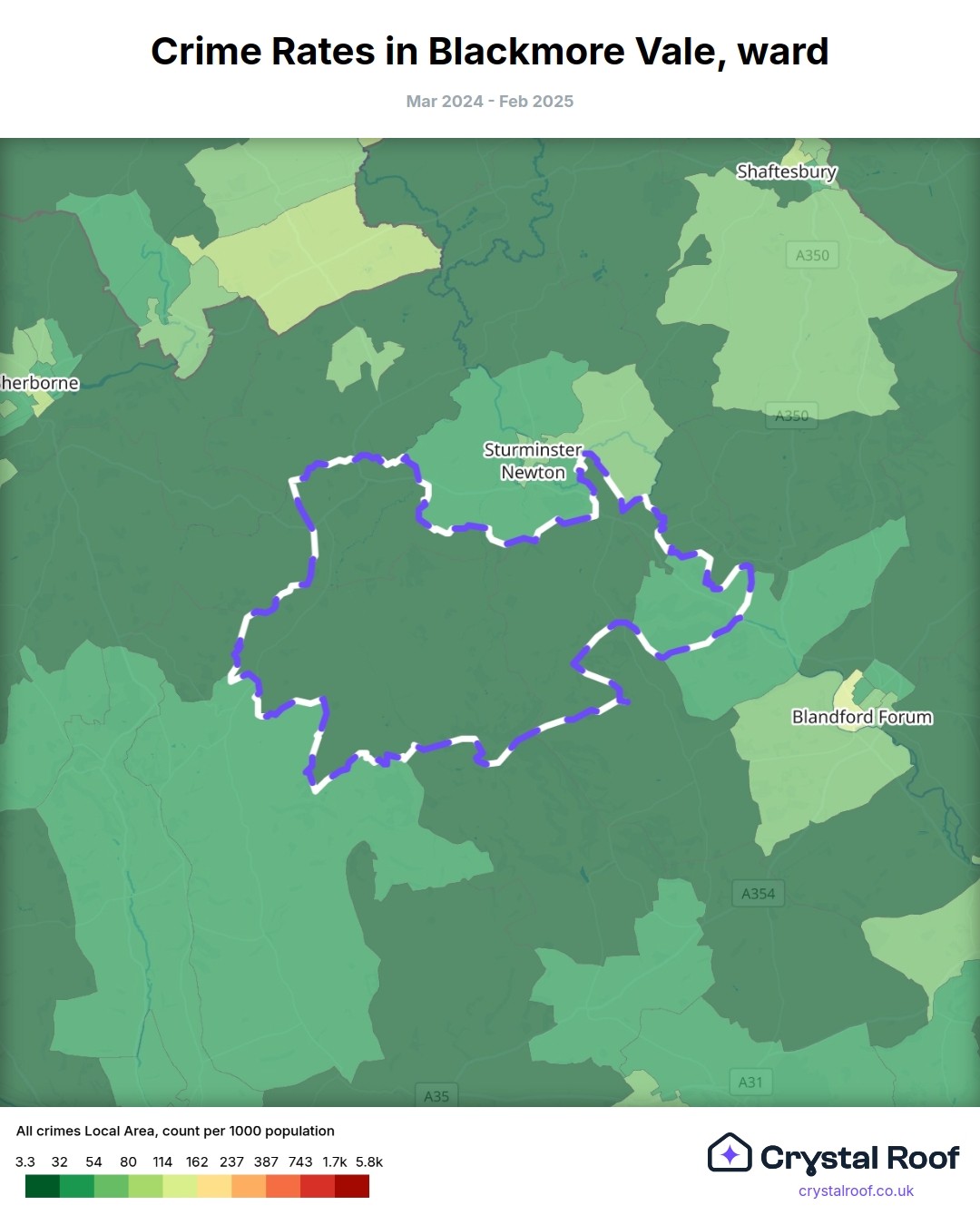 Crime Rates in Blackmore Vale, ward

Mar 2024 - Feb 2025

Shaftesbury

A350

herborne

A350

Sturminster Newton

Blandford Forum

A354

A35

A31

All crimes Local Area, count per 1000 population

3.3 32 54 80 114 162 237 387 743 1.7k 5.8k

Crystal Roof

crystalroof.co.uk