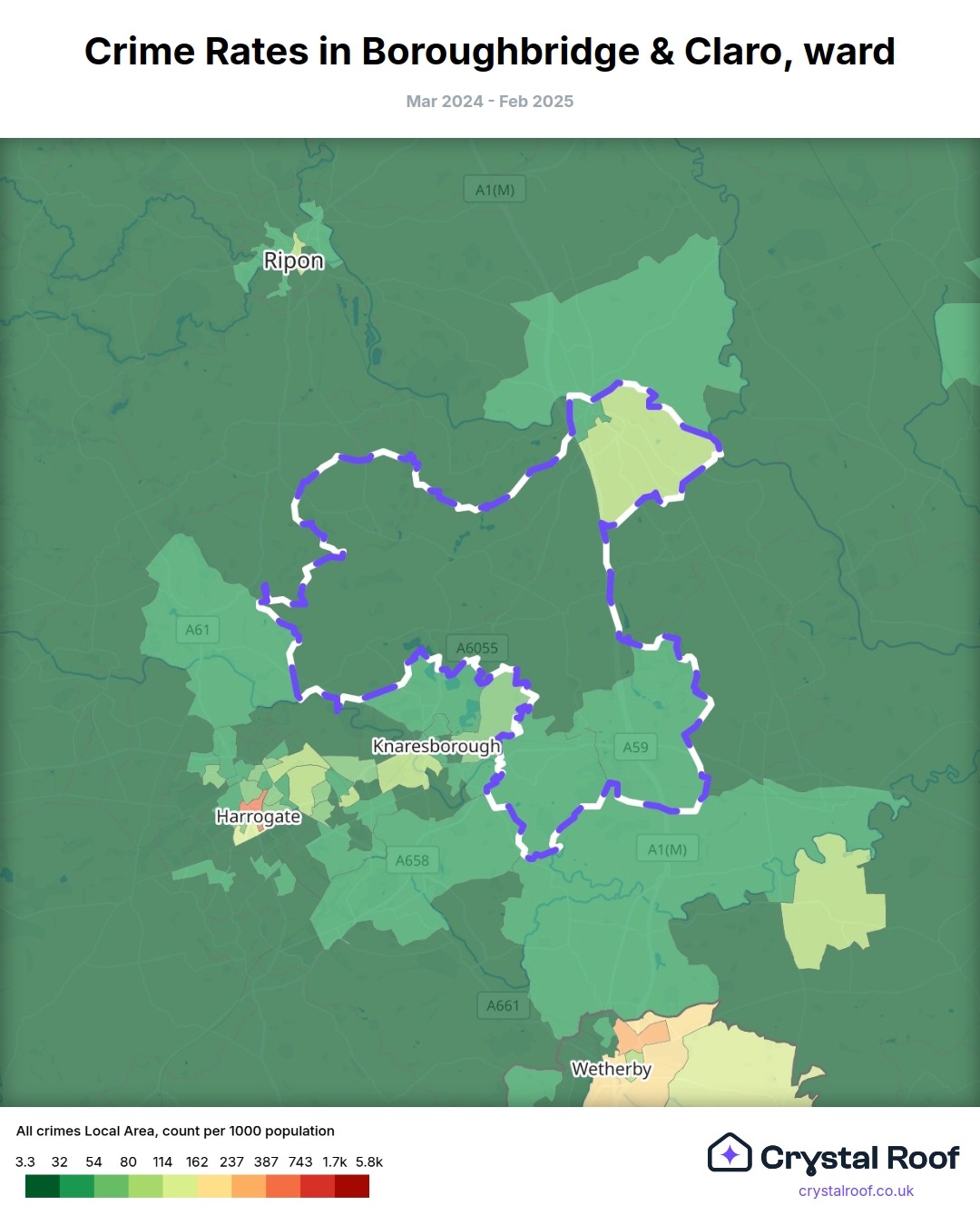 Crime Rates in Boroughbridge & Claro, ward

Mar 2024 - Feb 2025

A1(M)

Ripon

A61

A6055

Knaresborough

A59

Harrogate

A658

A1(M)

A661

Wetherby

All crimes Local Area, count per 1000 population

3.3 32 54 80 114 162 237 387 743 1.7k 5.8k

Crystal Roof

crystalroof.co.uk