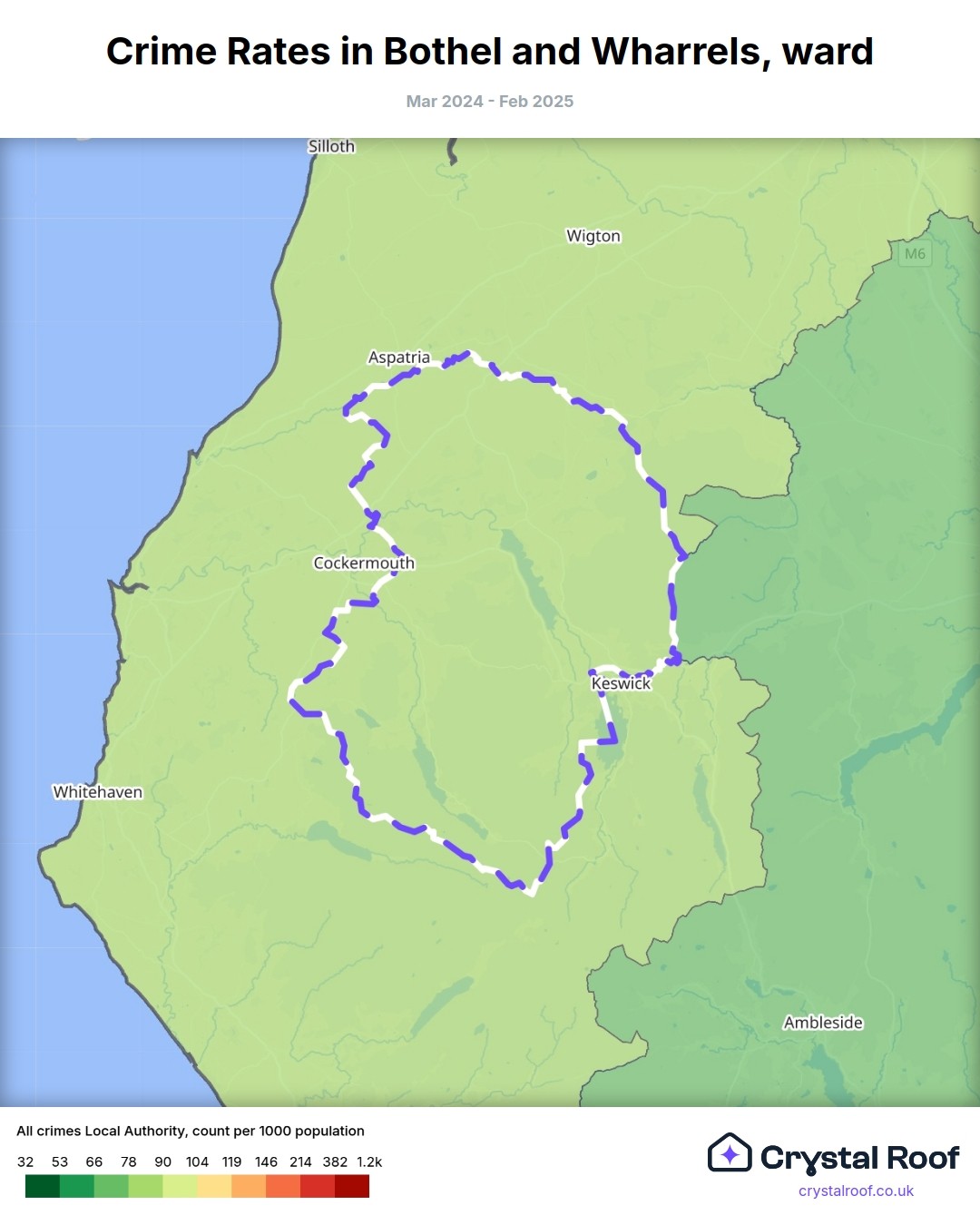 Crime Rates in Bothel and Wharrels, ward

Mar 2024 - Feb 2025

Silloth

Wigton

M6

Aspatria

Cockermouth

Keswick

Whitehaven

Ambleside

All crimes Local Authority, count per 1000 population

32 53 66 78 90 104 119 146 214 382 1.2k

Crystal Roof

crystalroof.co.uk