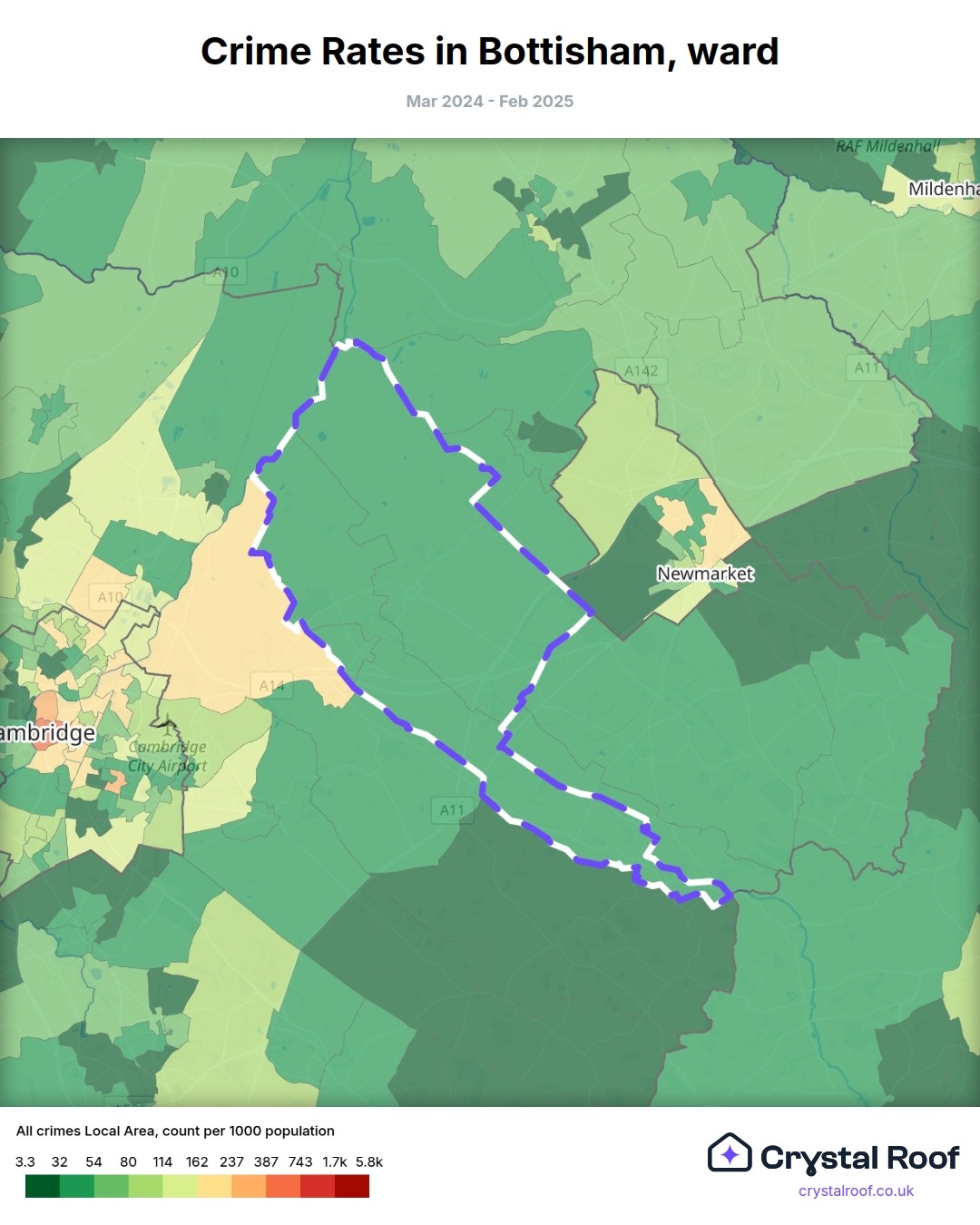 Crime Rates in Bottisham, ward

Mar 2024 - Feb 2025

RAF Mildenhall
Mildenha
A10
A142
A11
Newmarket
A10
A14
ambridge
Cambridge
City Airport
A11

All crimes Local Area, count per 1000 population

3.3 32 54 80 114 162 237 387 743 1.7k 5.8k

Crystal Roof
crystalroof.co.uk