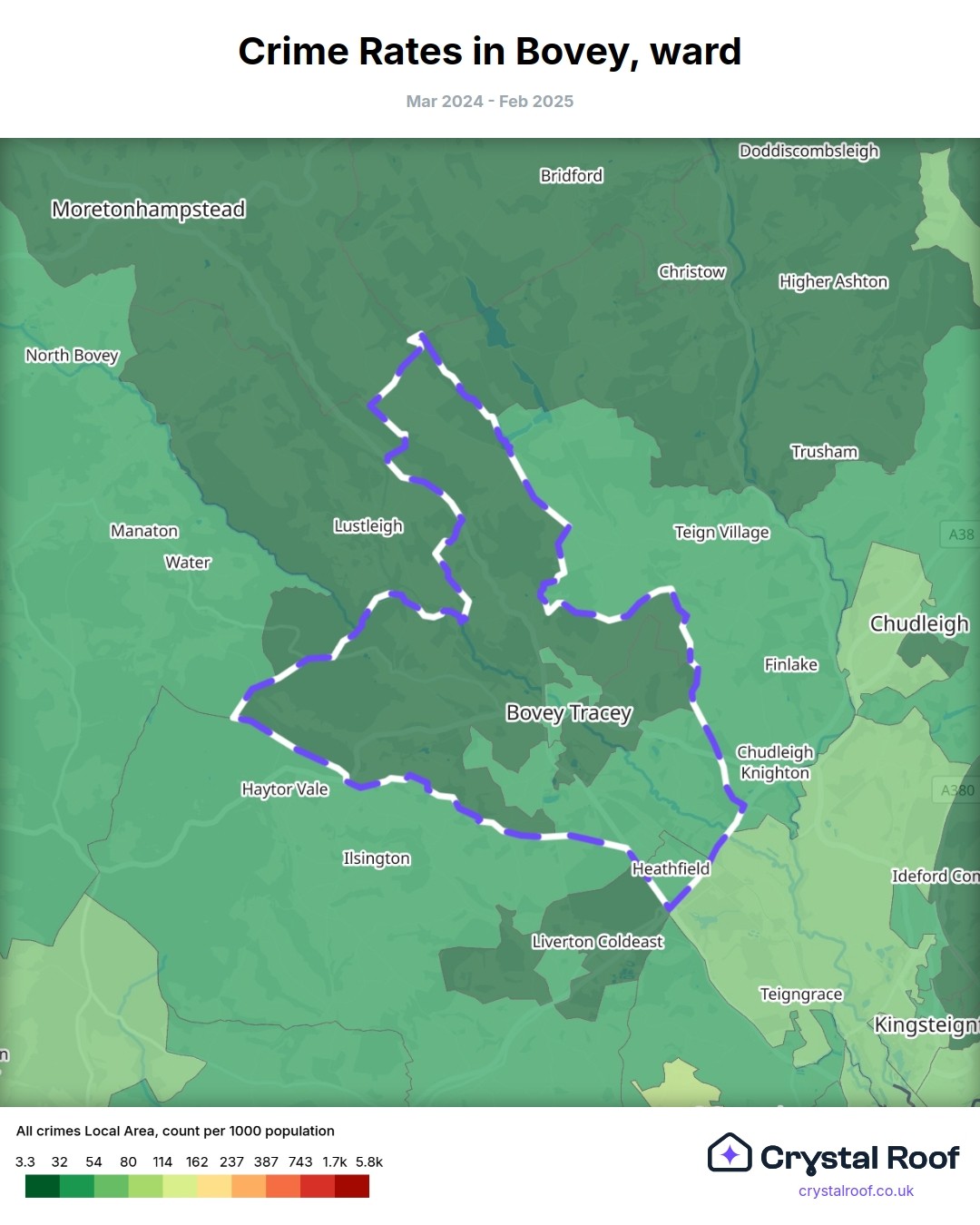 Crime Rates in Bovey, ward

Mar 2024 - Feb 2025

Doddiscombsleigh
Bridford
Moretonhampstead
Christow
Higher Ashton
North Bovey
Trusham
Manaton
Lustleigh
Teign Village
A38
Water
Chudleigh
Finlake
Bovey Tracey
Chudleigh Knighton
Haytor Vale
A380
Ilsington
Heathfield
Ideford Con
Liverton Coldeast
Teigngrace
Kingsteignt
n

All crimes Local Area, count per 1000 population

3.3 32 54 80 114 162 237 387 743 1.7k 5.8k

Crystal Roof
crystalroof.co.uk