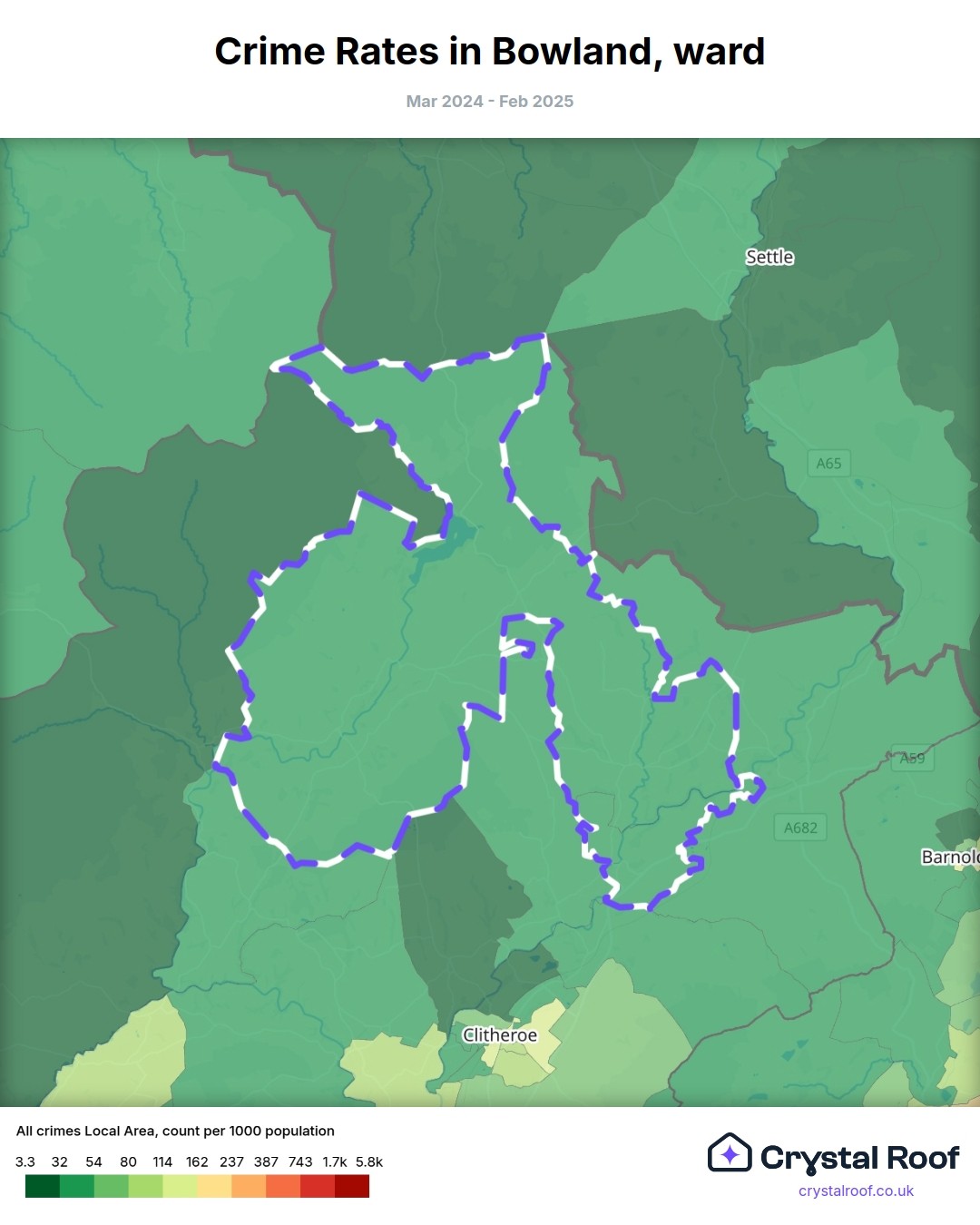 Crime Rates in Bowland, ward

Mar 2024 - Feb 2025

Settle

A65

A59

A682

Barnold

Clitheroe

All crimes Local Area, count per 1000 population

3.3 32 54 80 114 162 237 387 743 1.7k 5.8k

Crystal Roof

crystalroof.co.uk