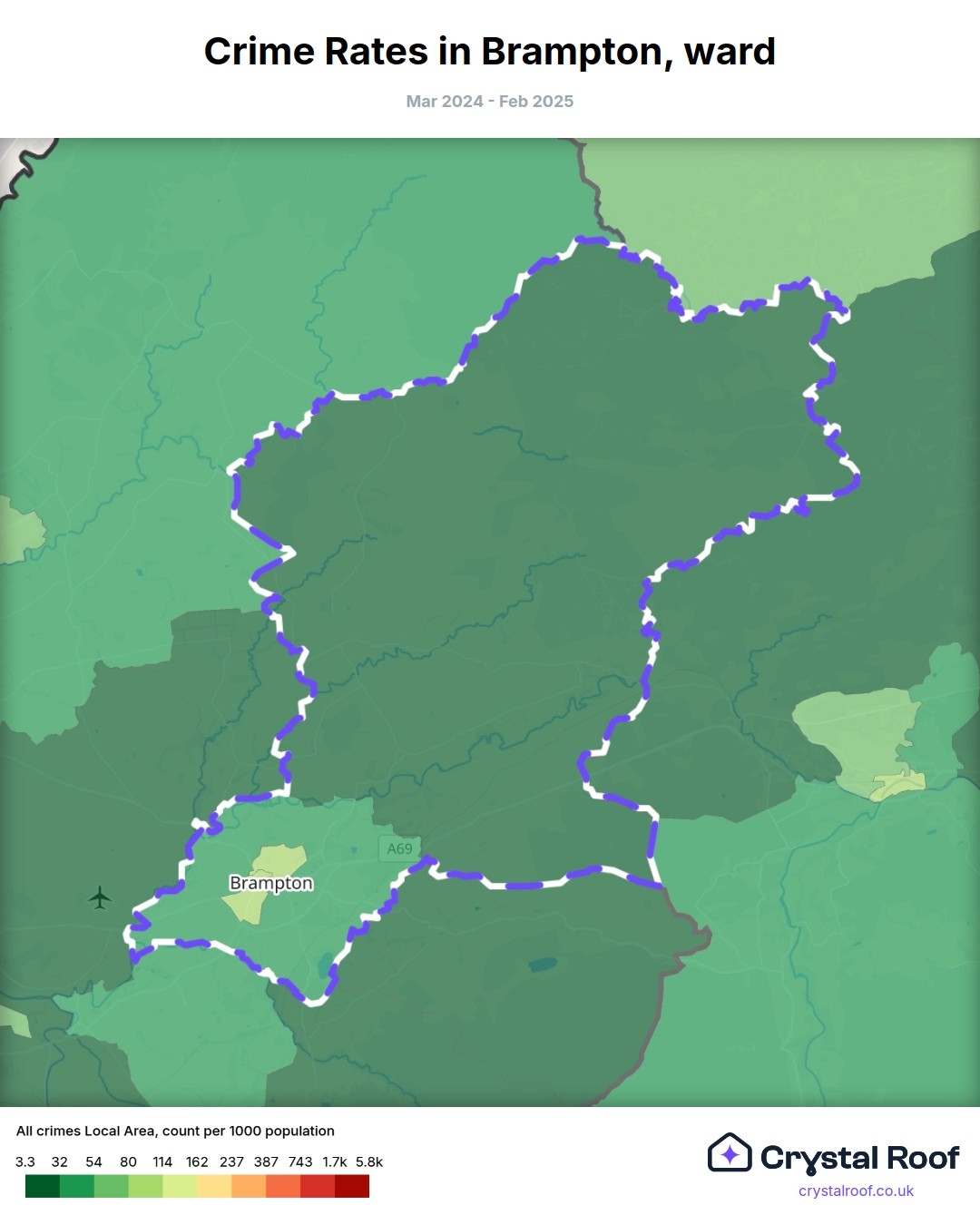 Crime Rates in Brampton, ward

Mar 2024 - Feb 2025

A69

Brampton

All crimes Local Area, count per 1000 population

3.3 32 54 80 114 162 237 387 743 1.7k 5.8k

Crystal Roof

crystalroof.co.uk