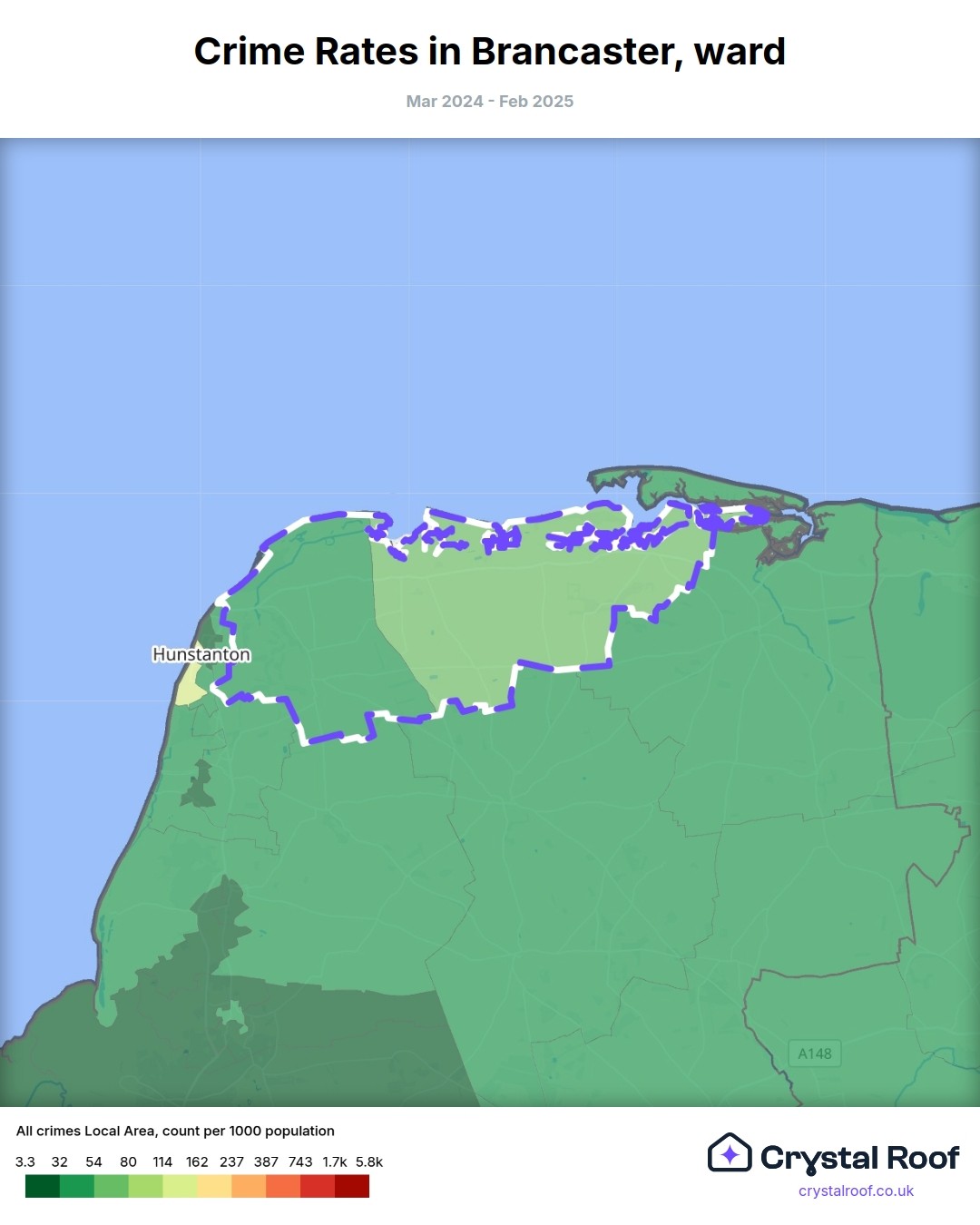 Crime Rates in Brancaster, ward

Mar 2024 - Feb 2025

Hunstanton

A148

All crimes Local Area, count per 1000 population

3.3 32 54 80 114 162 237 387 743 1.7k 5.8k

Crystal Roof
crystalroof.co.uk