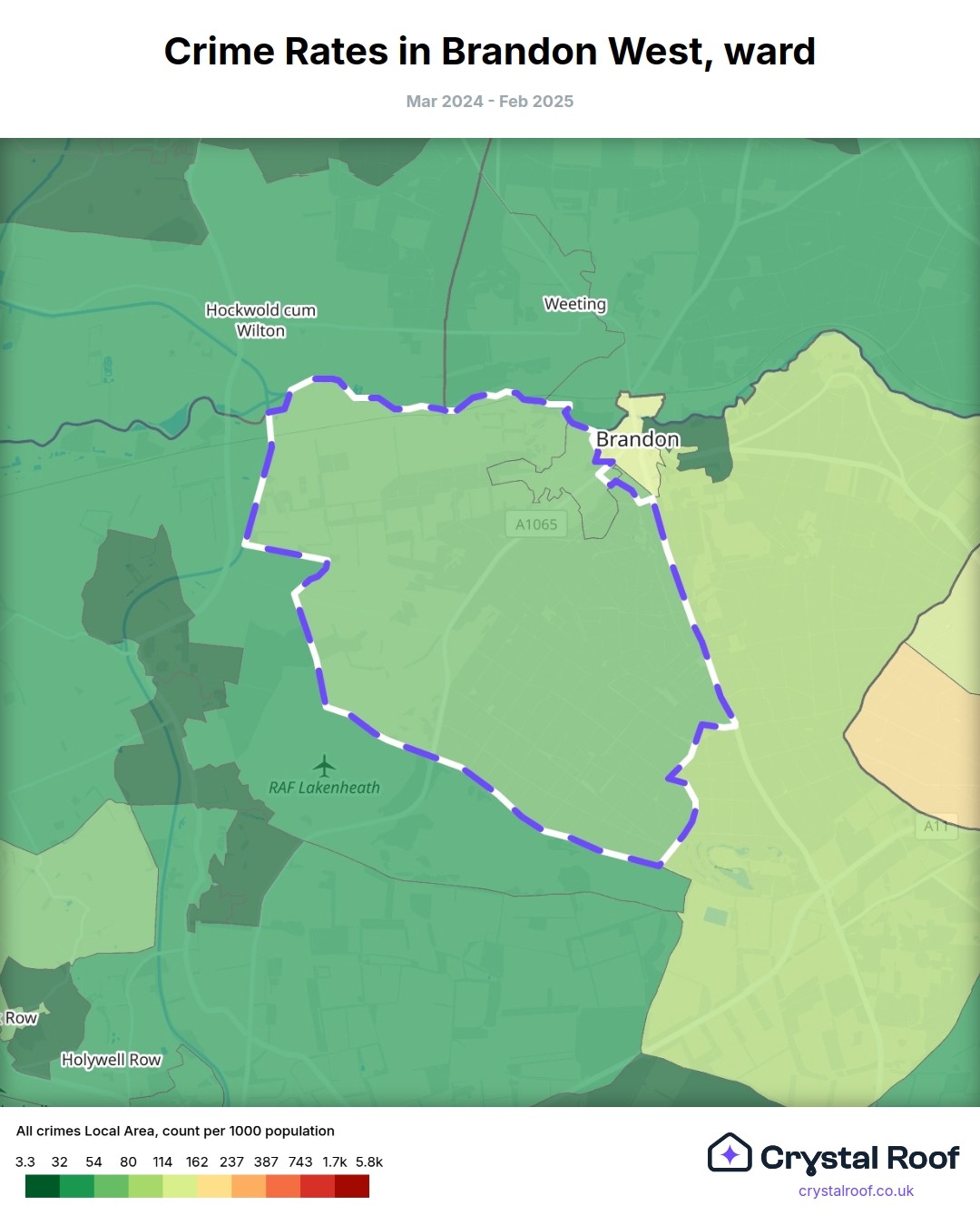 Crime Rates in Brandon West, ward

Mar 2024 - Feb 2025

Hockwold cum Wilton

Weeting

Brandon

A1065

RAF Lakenheath

A11

Row

Holywell Row

All crimes Local Area, count per 1000 population

3.3 32 54 80 114 162 237 387 743 1.7k 5.8k

Crystal Roof
crystalroof.co.uk